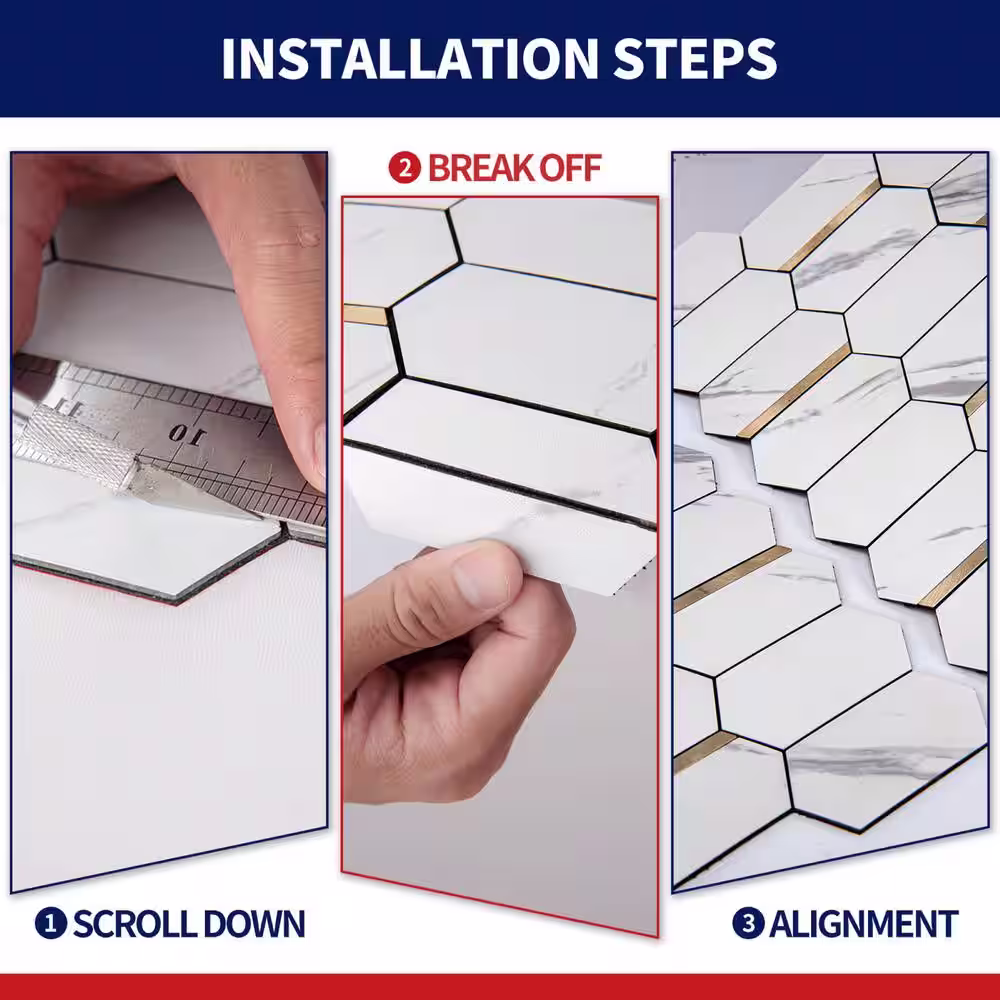 INSTALLATION STEPS

2 BREAK OFF

10

1 SCROLL DOWN

3 ALIGNMENT