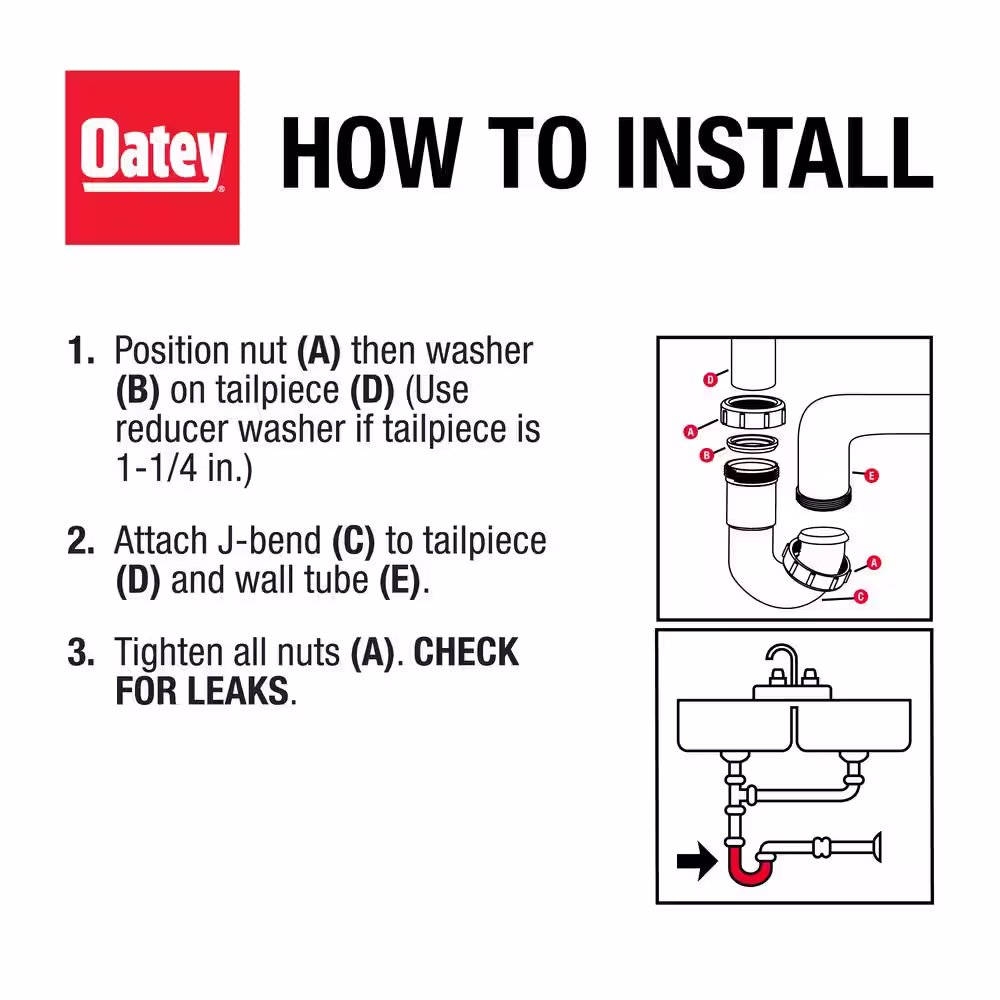 Oatey

HOW TO INSTALL

1. Position nut (A) then washer (B) on tailpiece (D) (Use reducer washer if tailpiece is 1-1/4 in.)

2. Attach J-bend (C) to tailpiece (D) and wall tube (E).

3. Tighten all nuts (A). CHECK FOR LEAKS.

D
A
B
E
A
C