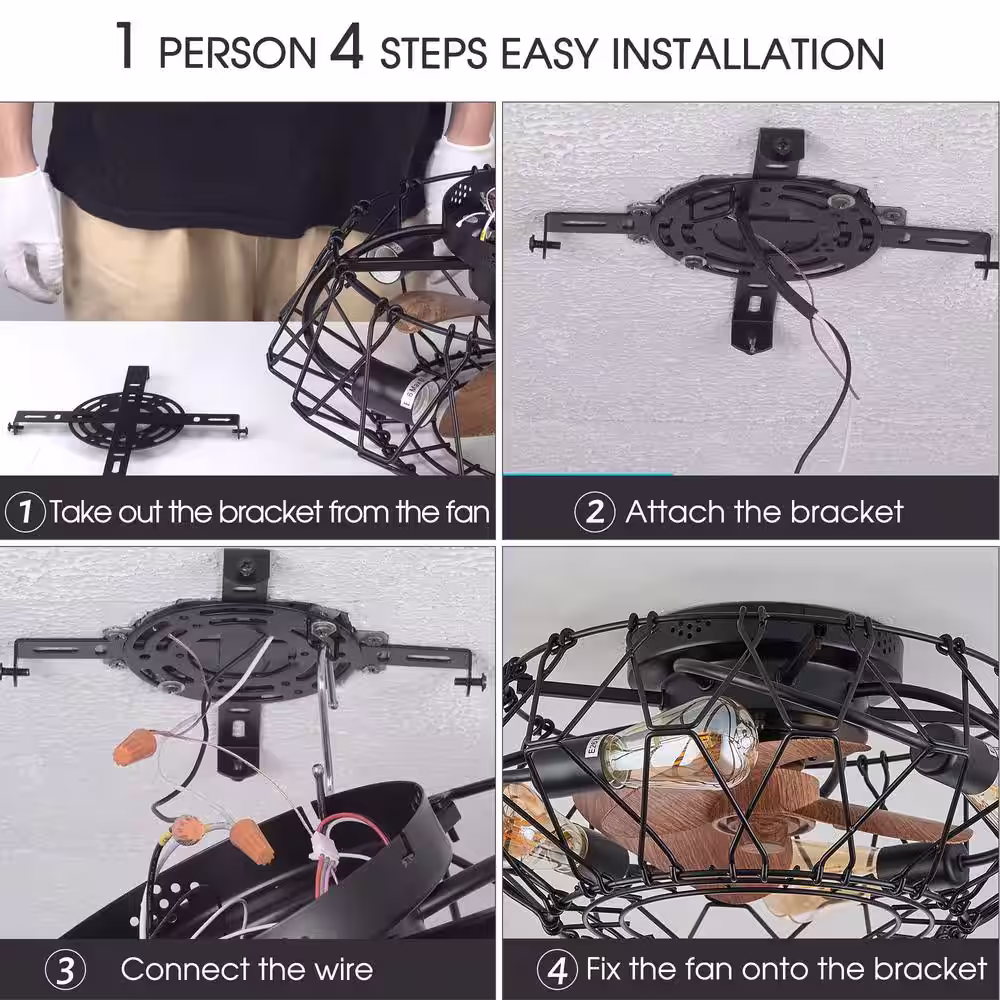 1 PERSON 4 STEPS EASY INSTALLATION

1 Take out the bracket from the fan

2 Attach the bracket

3 Connect the wire

4 Fix the fan onto the bracket