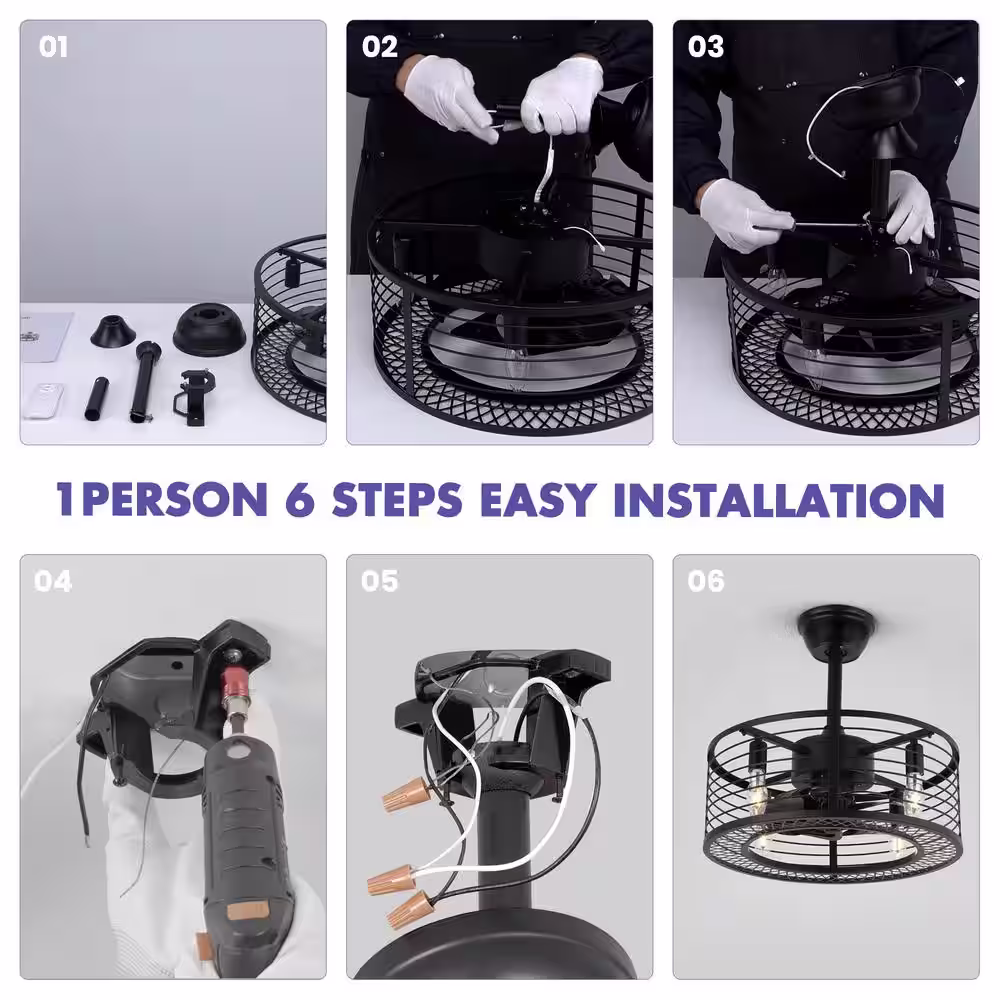 01

02

03

1PERSON 6 STEPS EASY INSTALLATION

04

05

06