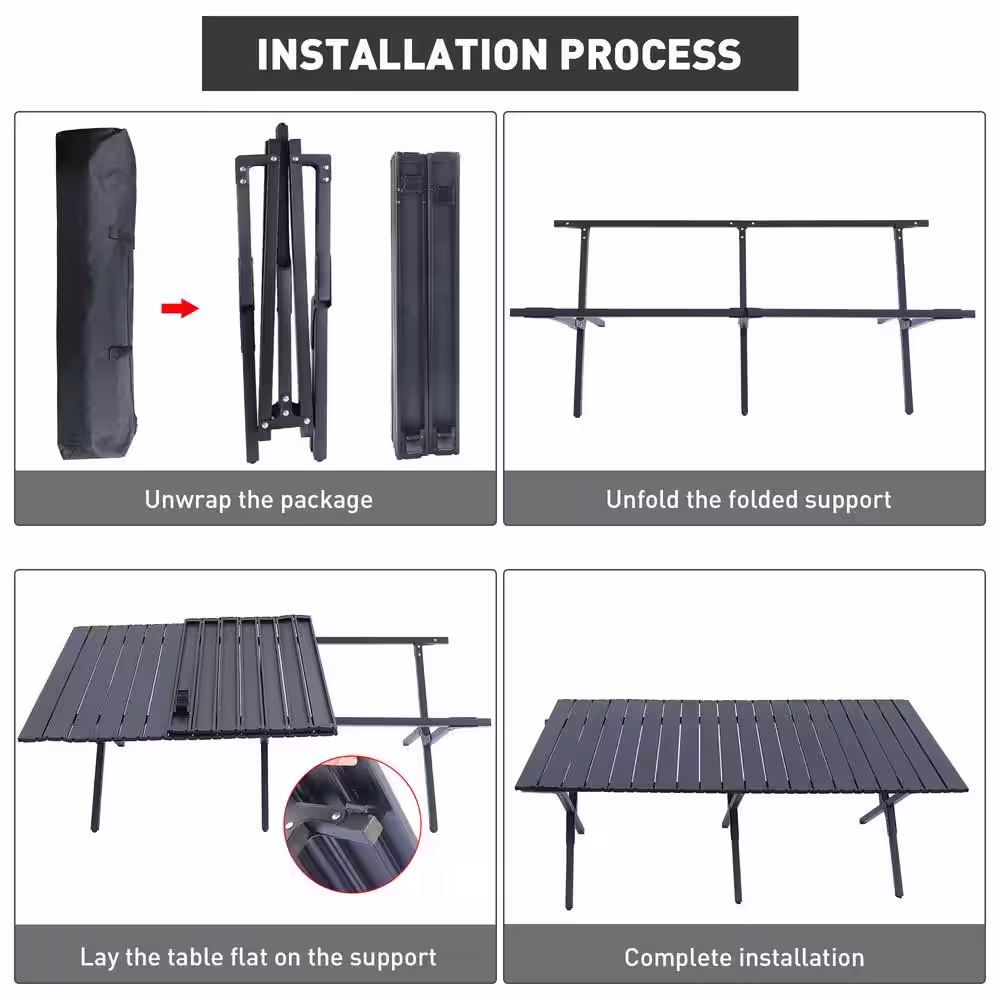 INSTALLATION PROCESS

Unwrap the package

Unfold the folded support

Lay the table flat on the support

Complete installation