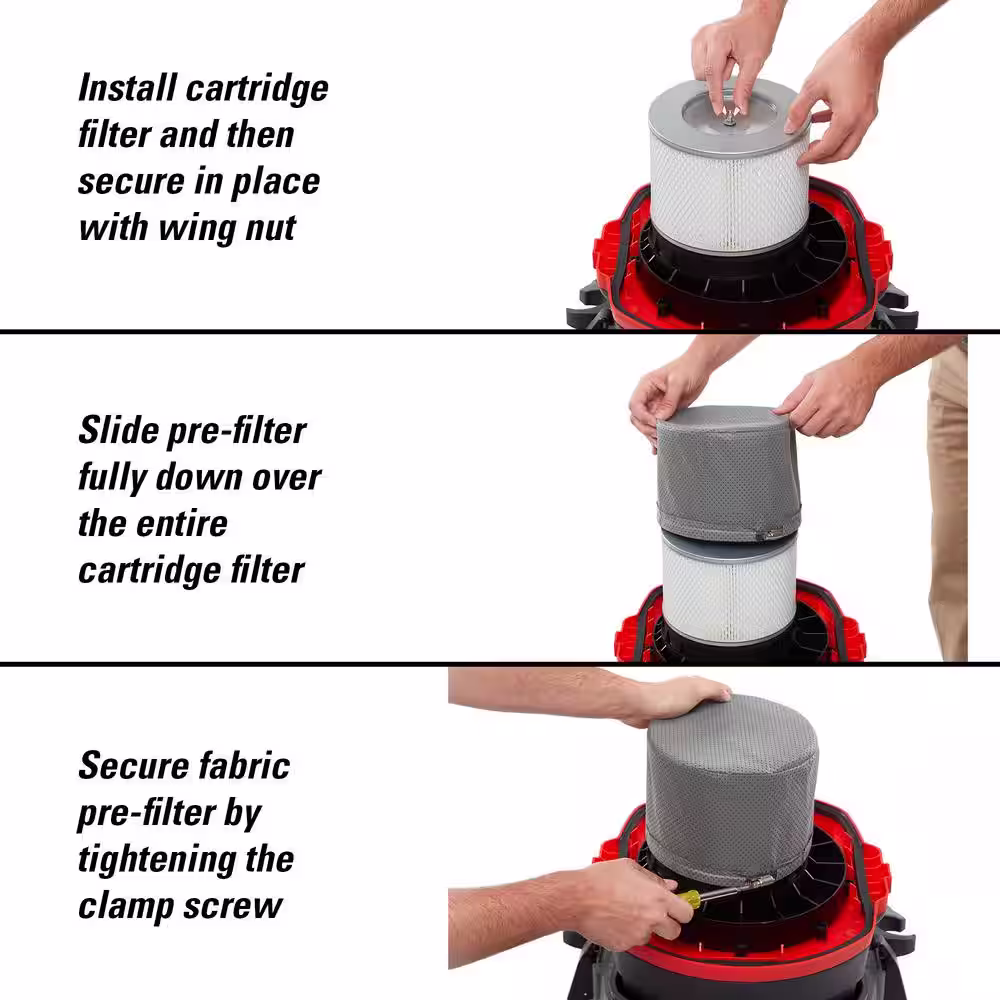 Install cartridge filter and then secure in place with wing nut

Slide pre-filter fully down over the entire cartridge filter

Secure fabric pre-filter by tightening the clamp screw