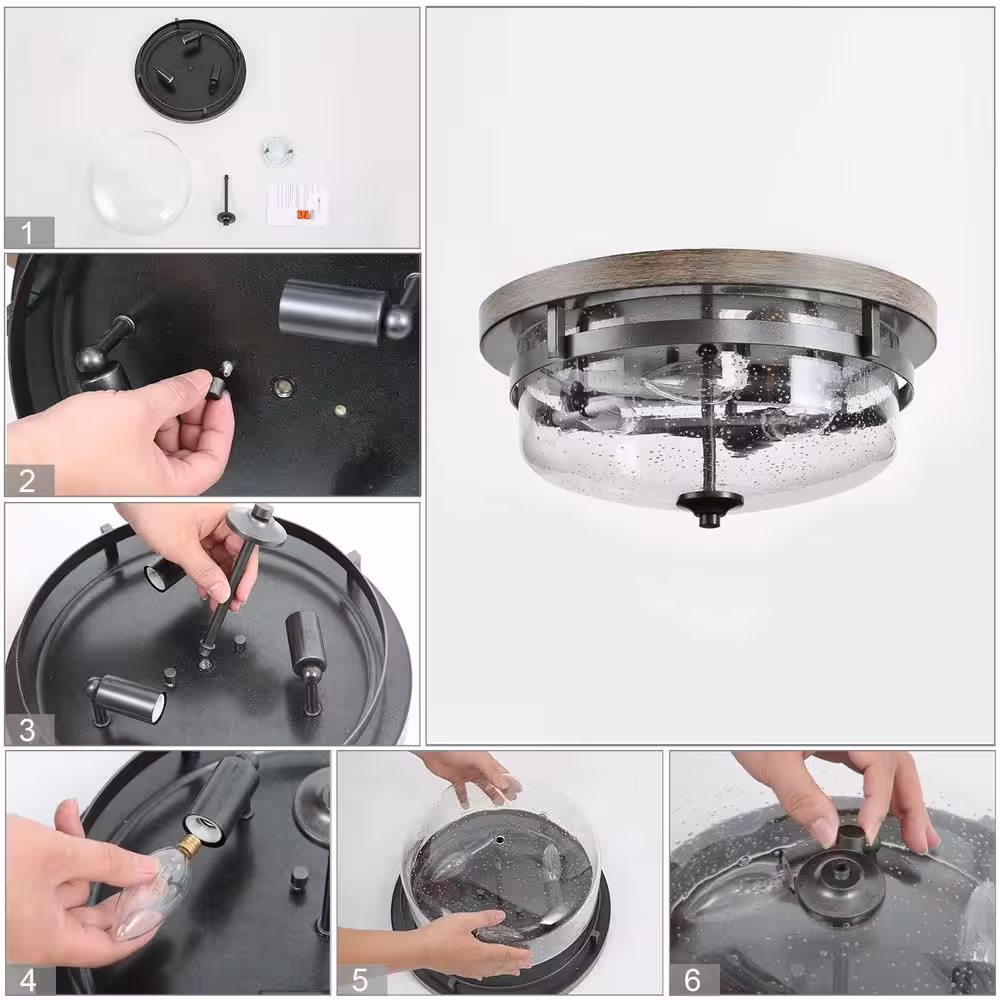 1

2

3

4

5

6