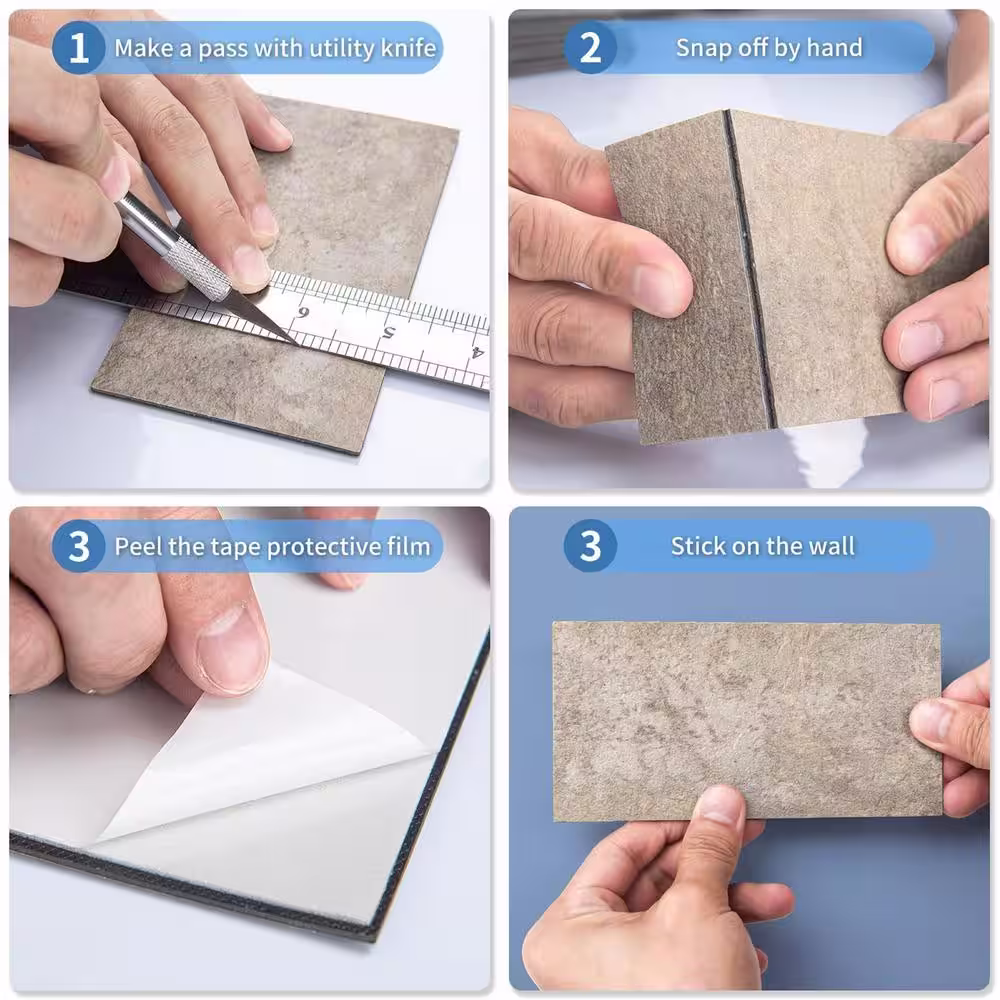 1 Make a pass with utility knife

6 5 4

2 Snap off by hand

3 Peel the tape protective film

3 Stick on the wall