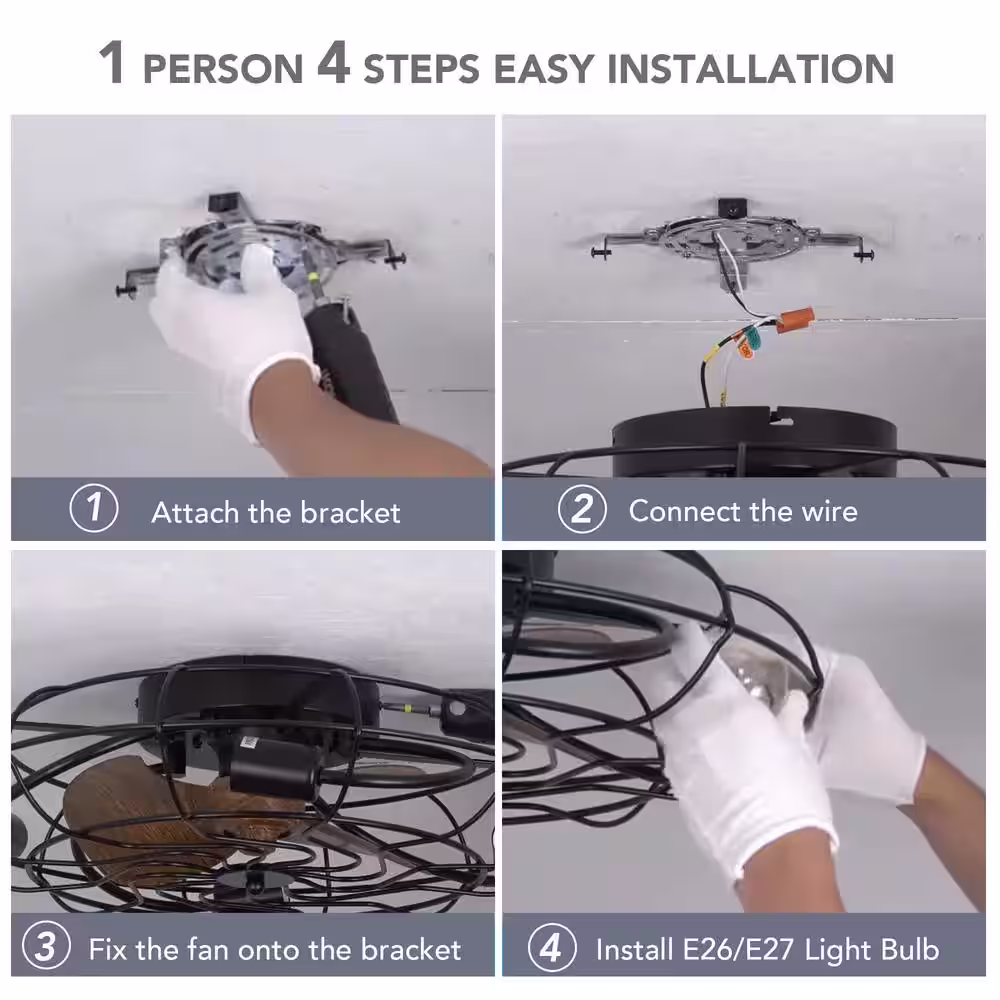 1 PERSON 4 STEPS EASY INSTALLATION

1 Attach the bracket

2 Connect the wire

3 Fix the fan onto the bracket

4 Install E26/E27 Light Bulb