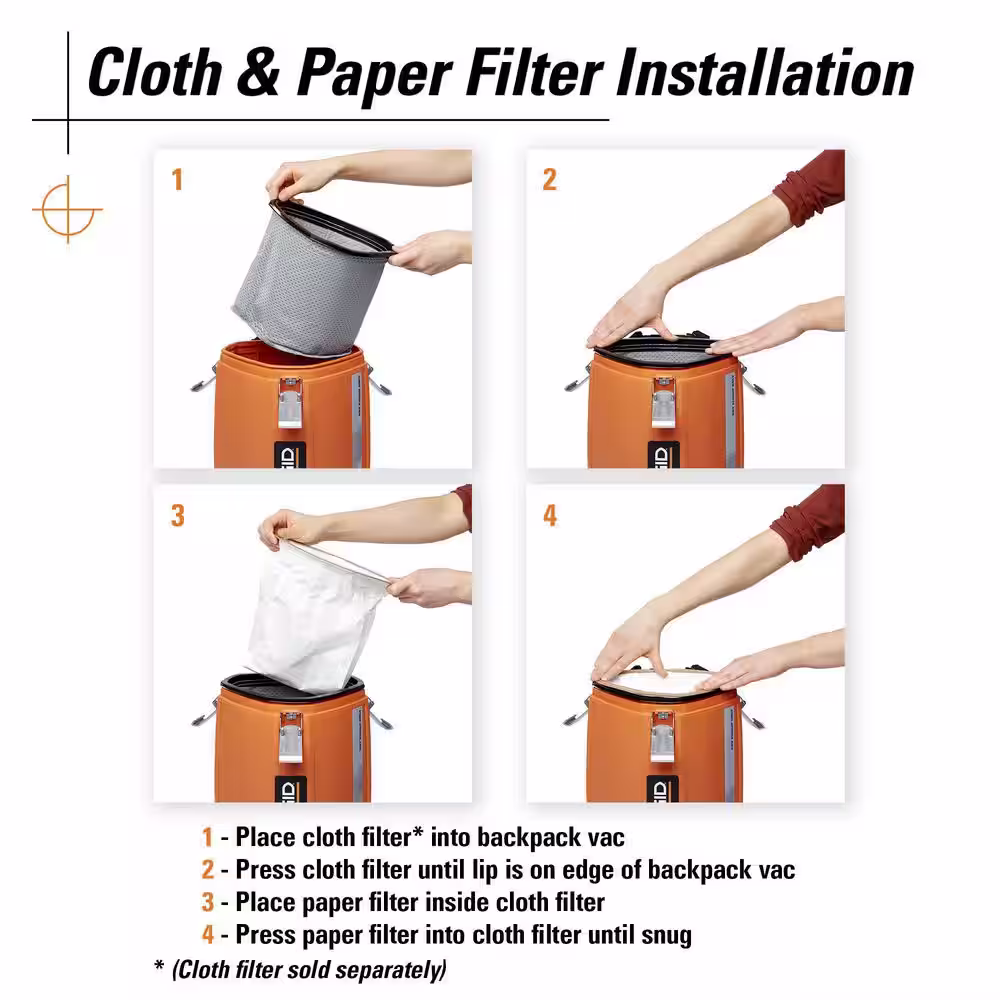 Cloth & Paper Filter Installation

1

2

3

4

1 - Place cloth filter* into backpack vac
2 - Press cloth filter until lip is on edge of backpack vac
3 - Place paper filter inside cloth filter
4 - Press paper filter into cloth filter until snug

* (Cloth filter sold separately)