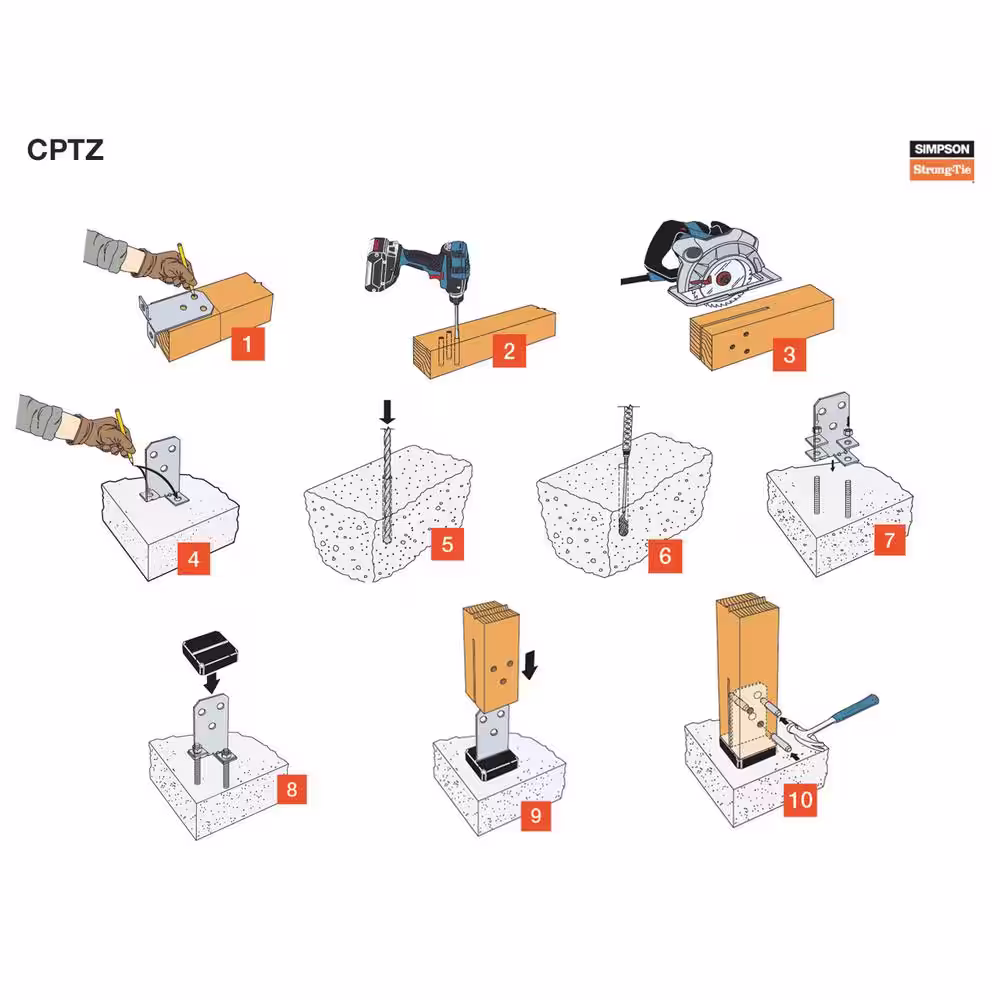 CPTZ

SIMPSON
Strong-Tie

1

2

3

4

5

6

7

8

9

10