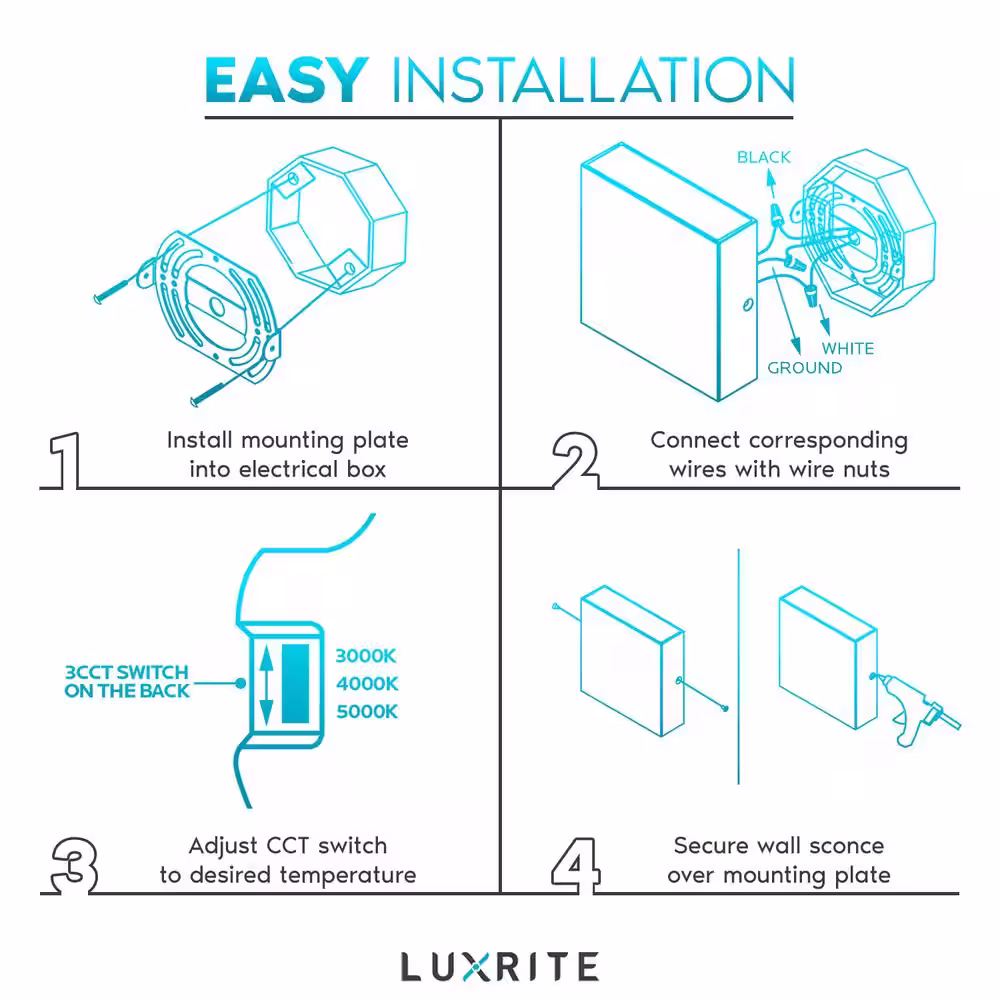 EASY INSTALLATION

1 Install mounting plate into electrical box

BLACK
WHITE
GROUND

2 Connect corresponding wires with wire nuts

3CCT SWITCH ON THE BACK
3000K
4000K
5000K

3 Adjust CCT switch to desired temperature

4 Secure wall sconce over mounting plate

LUXRITE