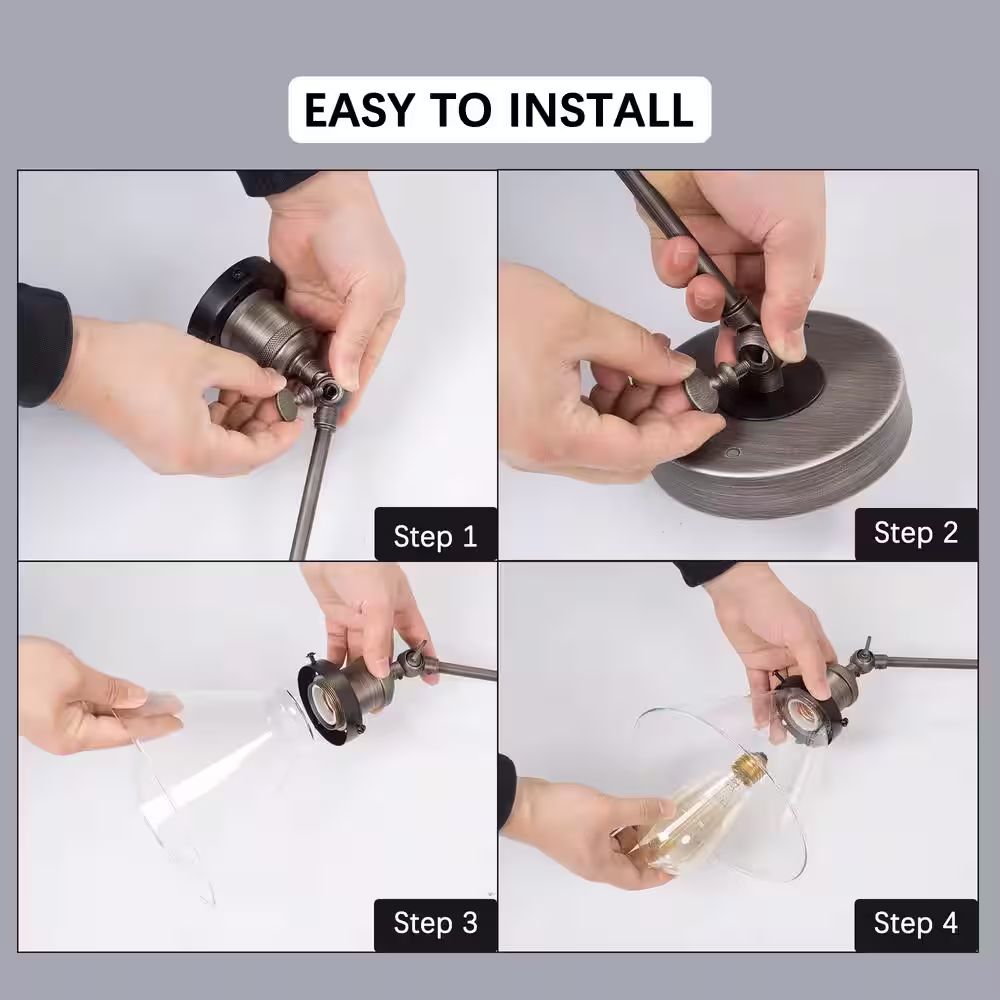 EASY TO INSTALL

Step 1

Step 2

Step 3

Step 4