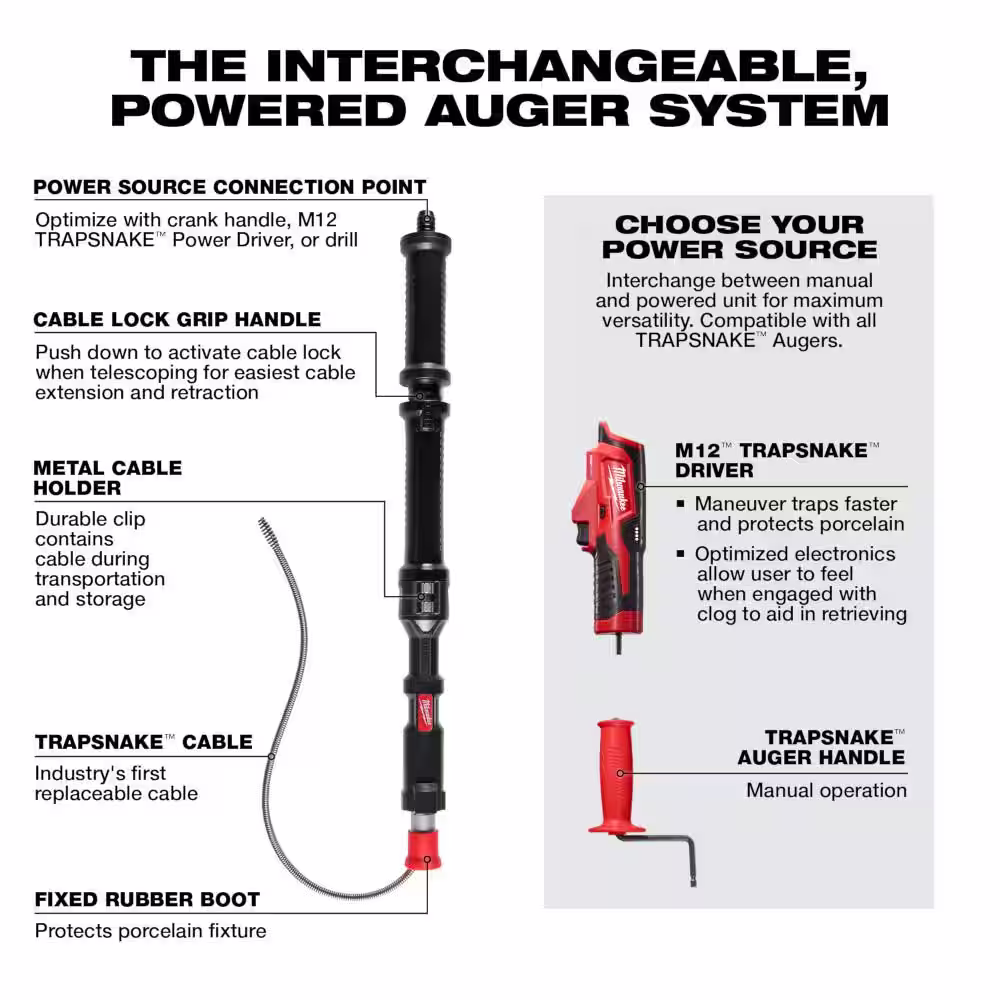 THE INTERCHANGEABLE, POWERED AUGER SYSTEM

POWER SOURCE CONNECTION POINT

Optimize with crank handle, M12 TRAPSNAKE™ Power Driver, or drill

CABLE LOCK GRIP HANDLE

Push down to activate cable lock when telescoping for easiest cable extension and retraction

METAL CABLE HOLDER

Durable clip contains cable during transportation and storage

TRAPSNAKE™ CABLE

Industry's first replaceable cable

FIXED RUBBER BOOT

Protects porcelain fixture

CHOOSE YOUR POWER SOURCE

Interchange between manual and powered unit for maximum versatility. Compatible with all TRAPSNAKE™ Augers.

Milwaukee

M12™ TRAPSNAKE™ DRIVER

▪ Maneuver traps faster and protects porcelain

▪ Optimized electronics allow user to feel when engaged with clog to aid in retrieving

TRAPSNAKE™ AUGER HANDLE

Manual operation