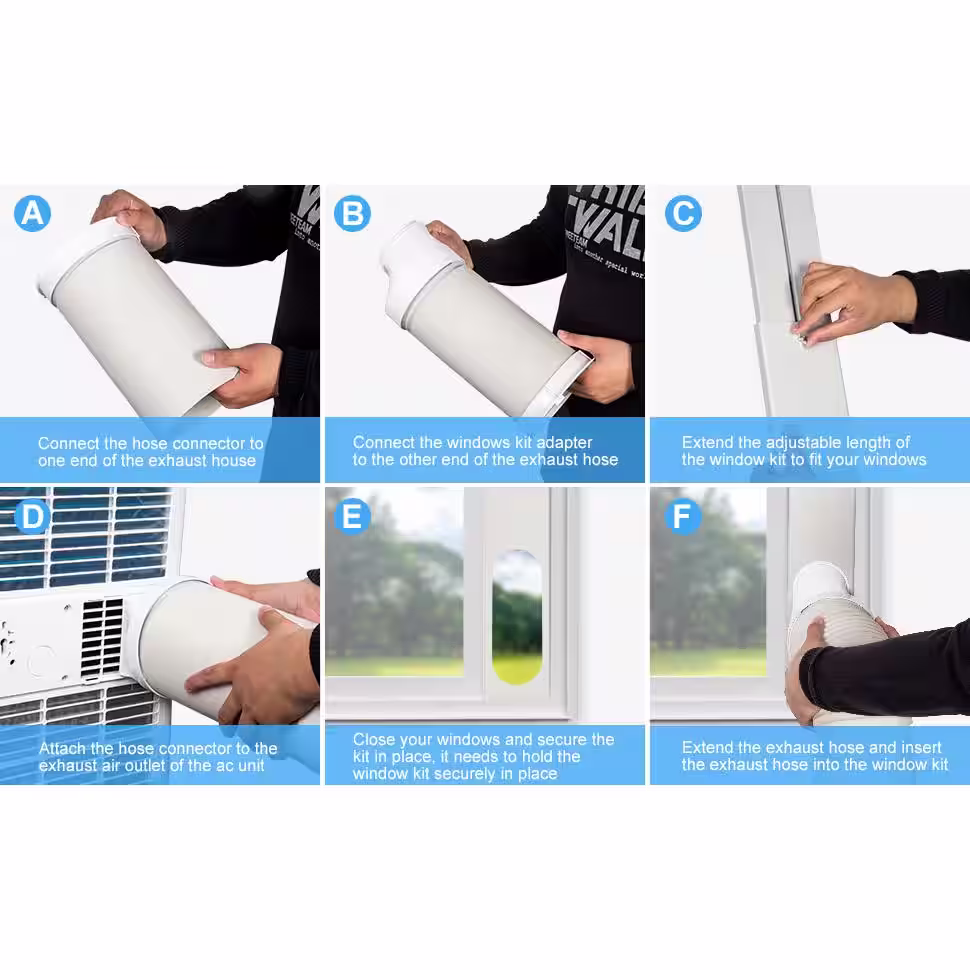 A

Connect the hose connector to one end of the exhaust house

B

Connect the windows kit adapter to the other end of the exhaust hose

C

Extend the adjustable length of the window kit to fit your windows

D

Attach the hose connector to the exhaust air outlet of the ac unit

E

Close your windows and secure the kit in place, it needs to hold the window kit securely in place

F

Extend the exhaust hose and insert the exhaust hose into the window kit