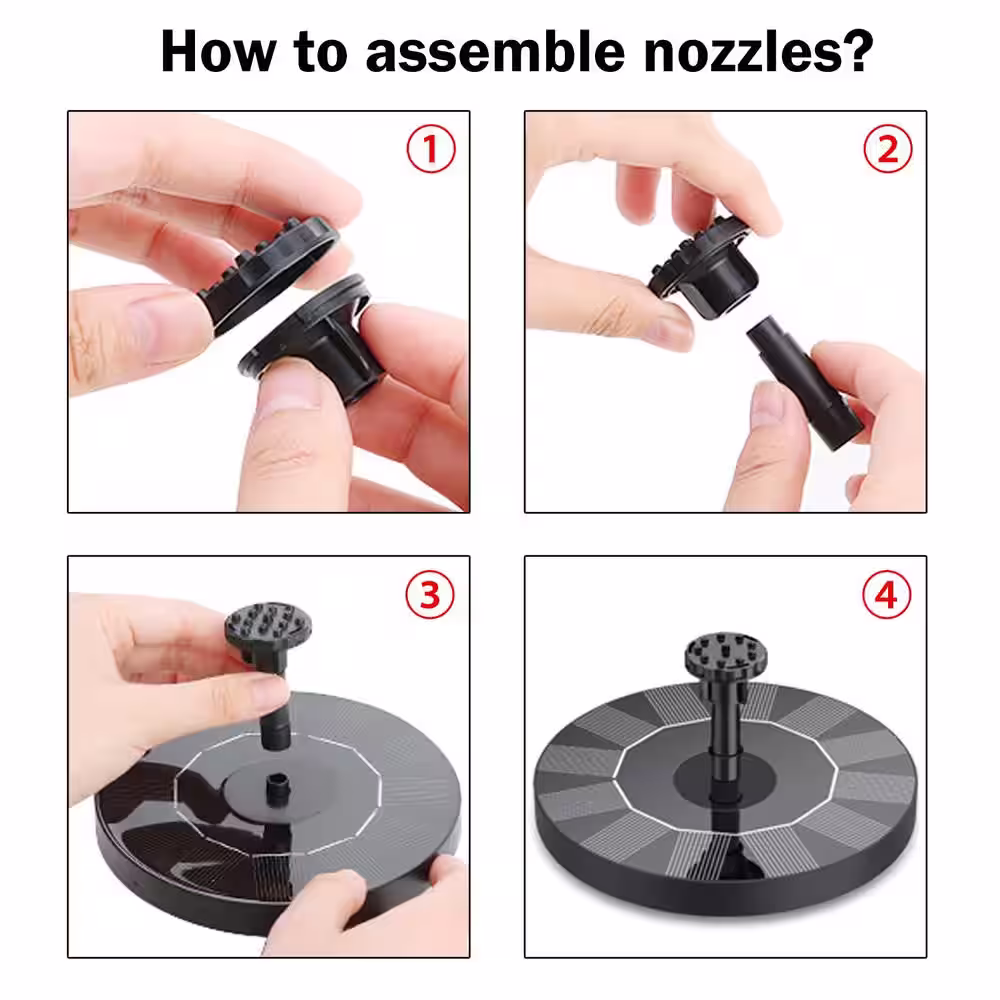 How to assemble nozzles?

①

②

③

④