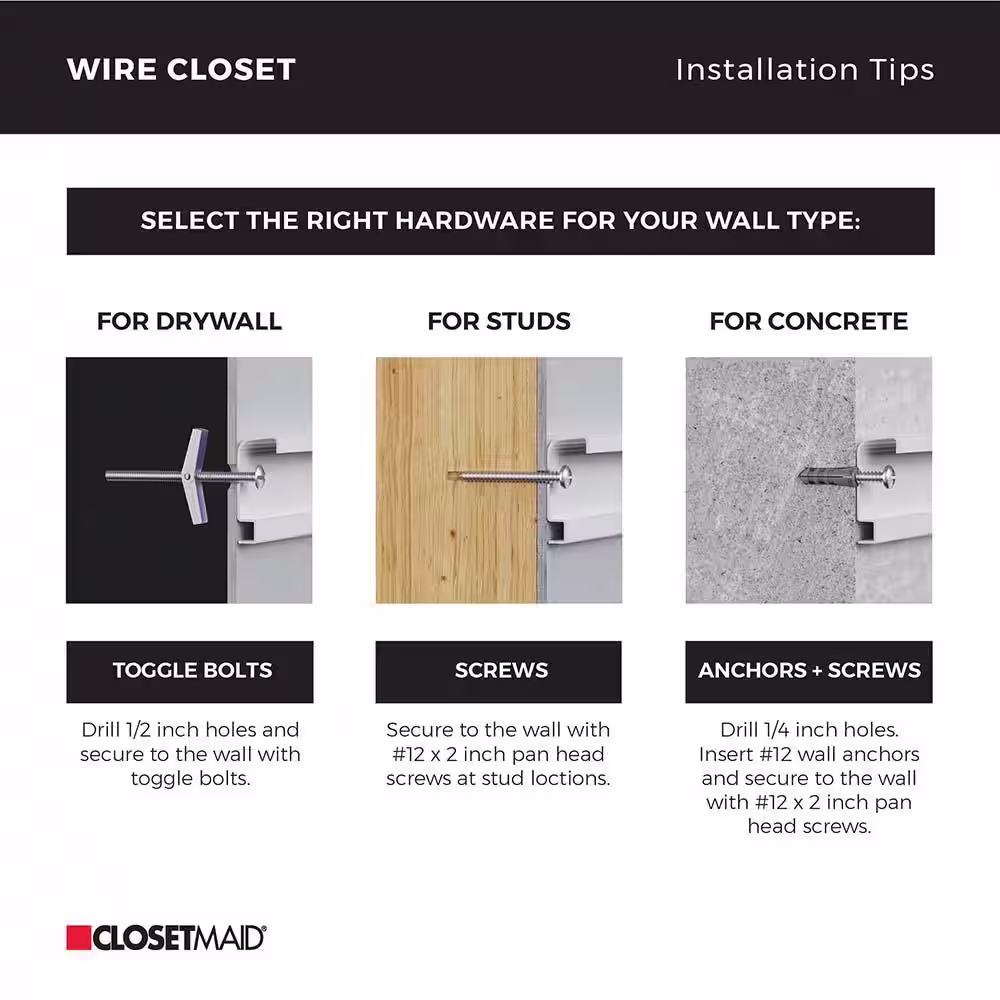 WIRE CLOSET

Installation Tips

SELECT THE RIGHT HARDWARE FOR YOUR WALL TYPE:

FOR DRYWALL

TOGGLE BOLTS

Drill 1/2 inch holes and secure to the wall with toggle bolts.

FOR STUDS

SCREWS

Secure to the wall with #12 x 2 inch pan head screws at stud loctions.

FOR CONCRETE

ANCHORS + SCREWS

Drill 1/4 inch holes. Insert #12 wall anchors and secure to the wall with #12 x 2 inch pan head screws.

CLOSETMAID®