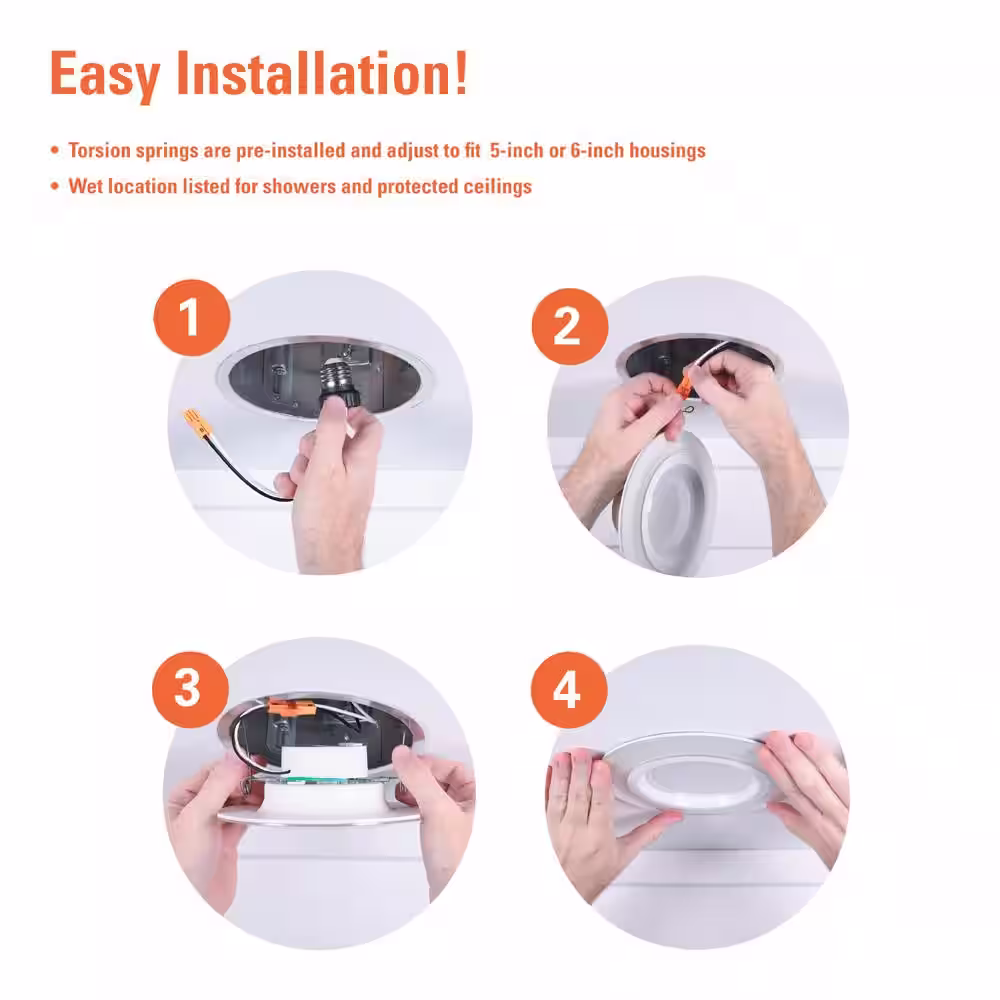 Easy Installation!

• Torsion springs are pre-installed and adjust to fit 5-inch or 6-inch housings
• Wet location listed for showers and protected ceilings

1

2

3

4