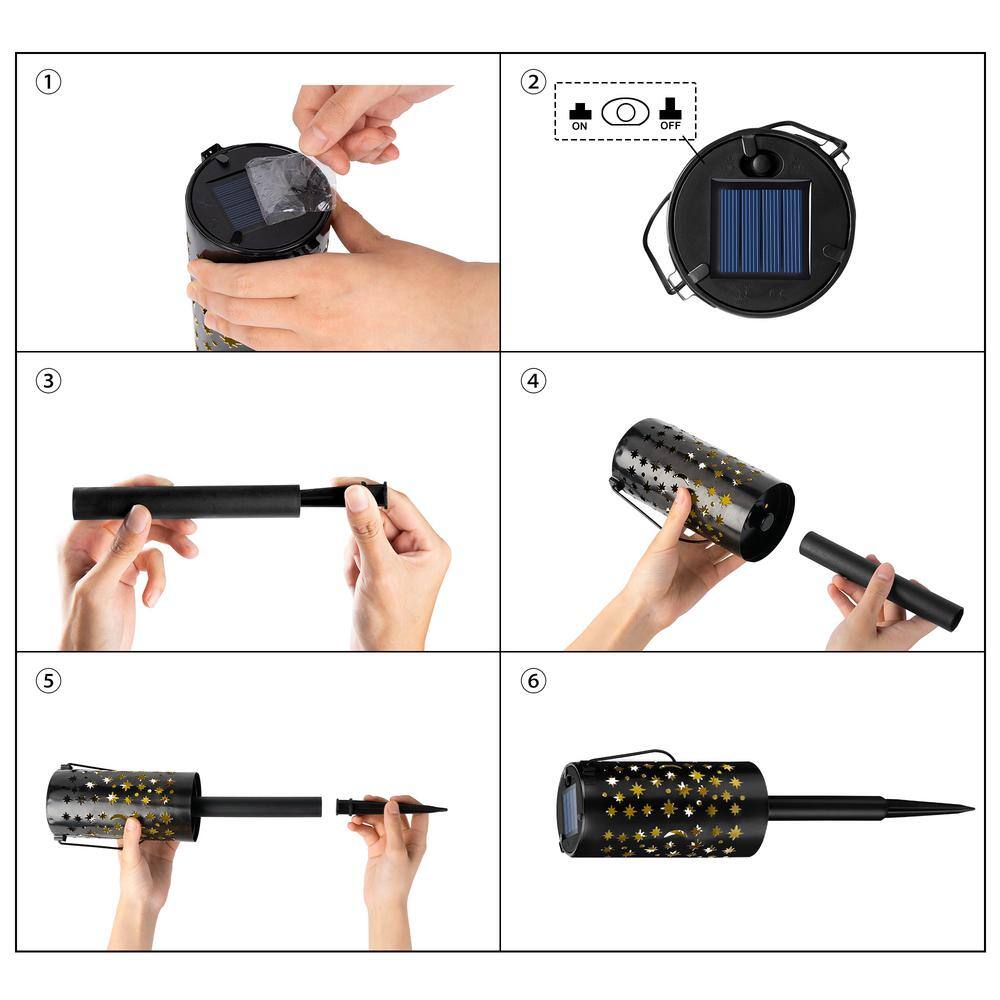 ①

②
ON
OFF

③

④

⑤

⑥