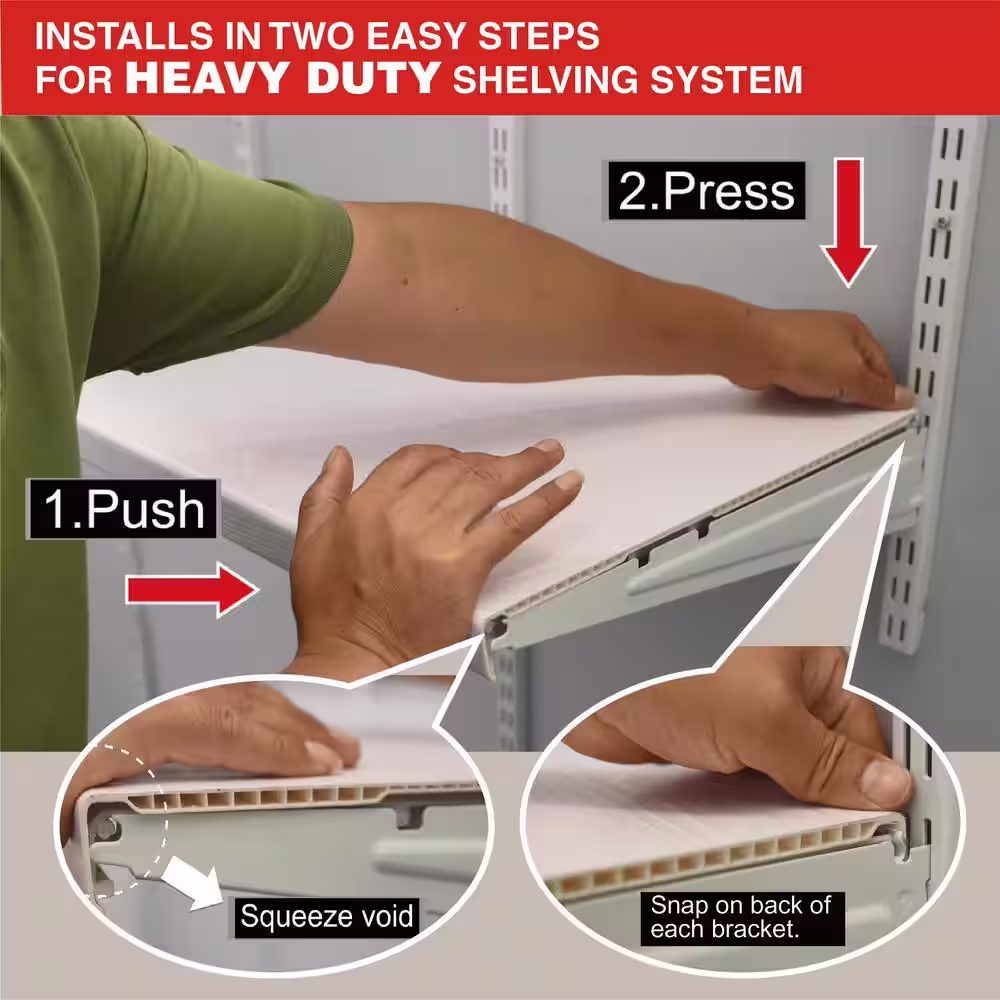 INSTALLS IN TWO EASY STEPS
FOR HEAVY DUTY SHELVING SYSTEM

2.Press

1.Push

Squeeze void

Snap on back of each bracket.