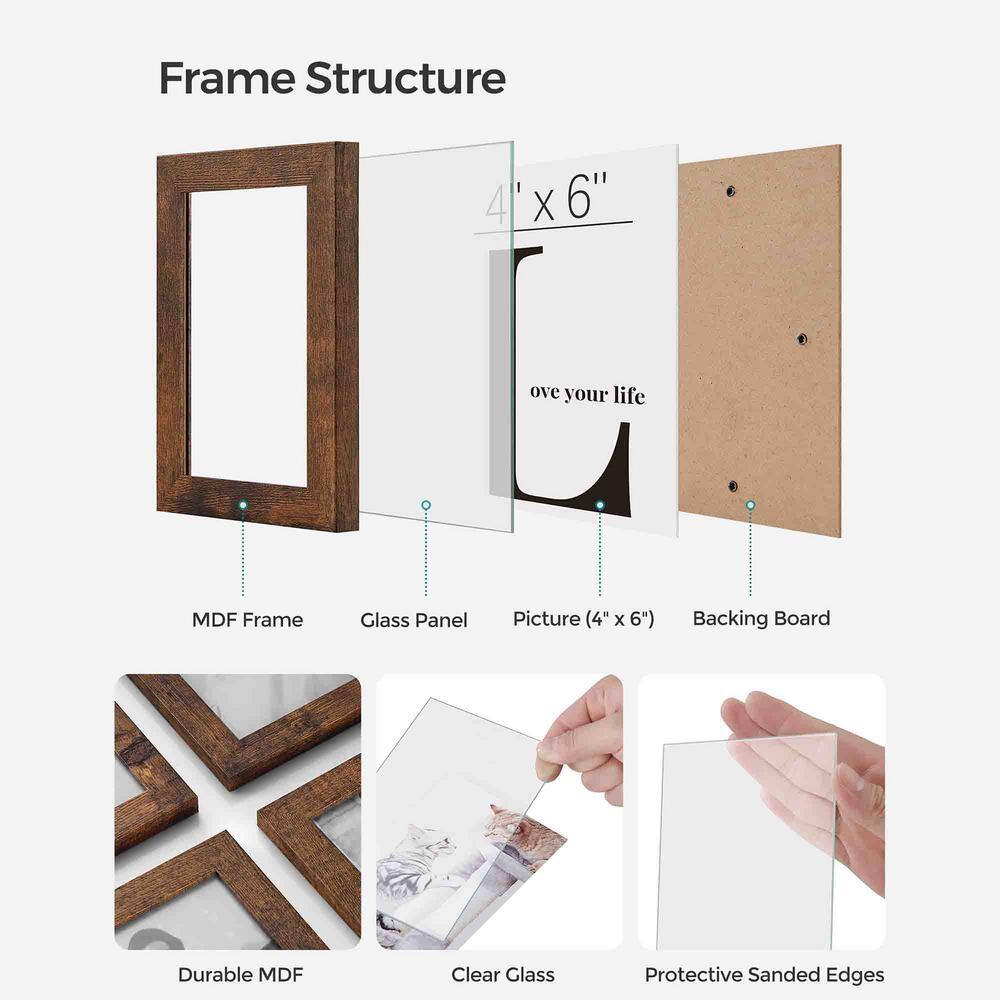 Frame Structure

4" x 6"

L
ove your life

MDF Frame

Glass Panel

Picture (4" x 6")

Backing Board

Durable MDF

Clear Glass

Protective Sanded Edges