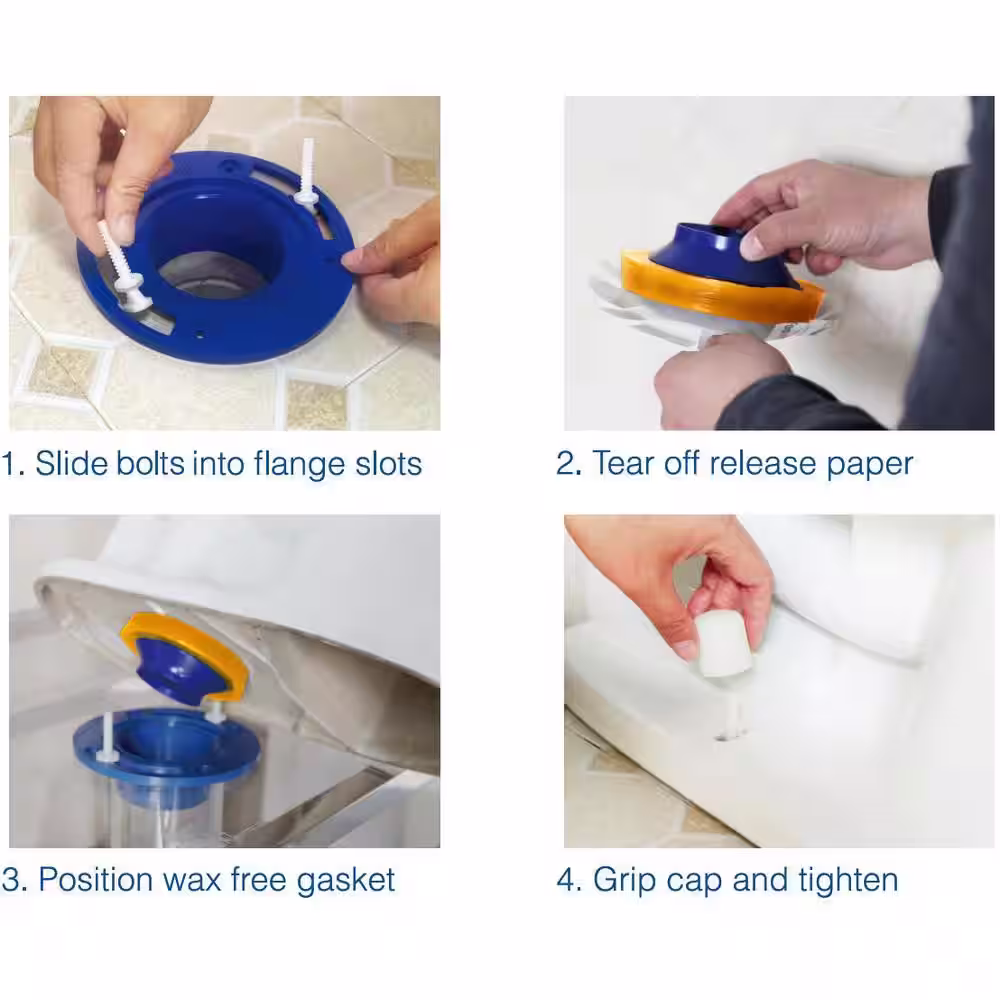 1. Slide bolts into flange slots

2. Tear off release paper

3. Position wax free gasket

4. Grip cap and tighten