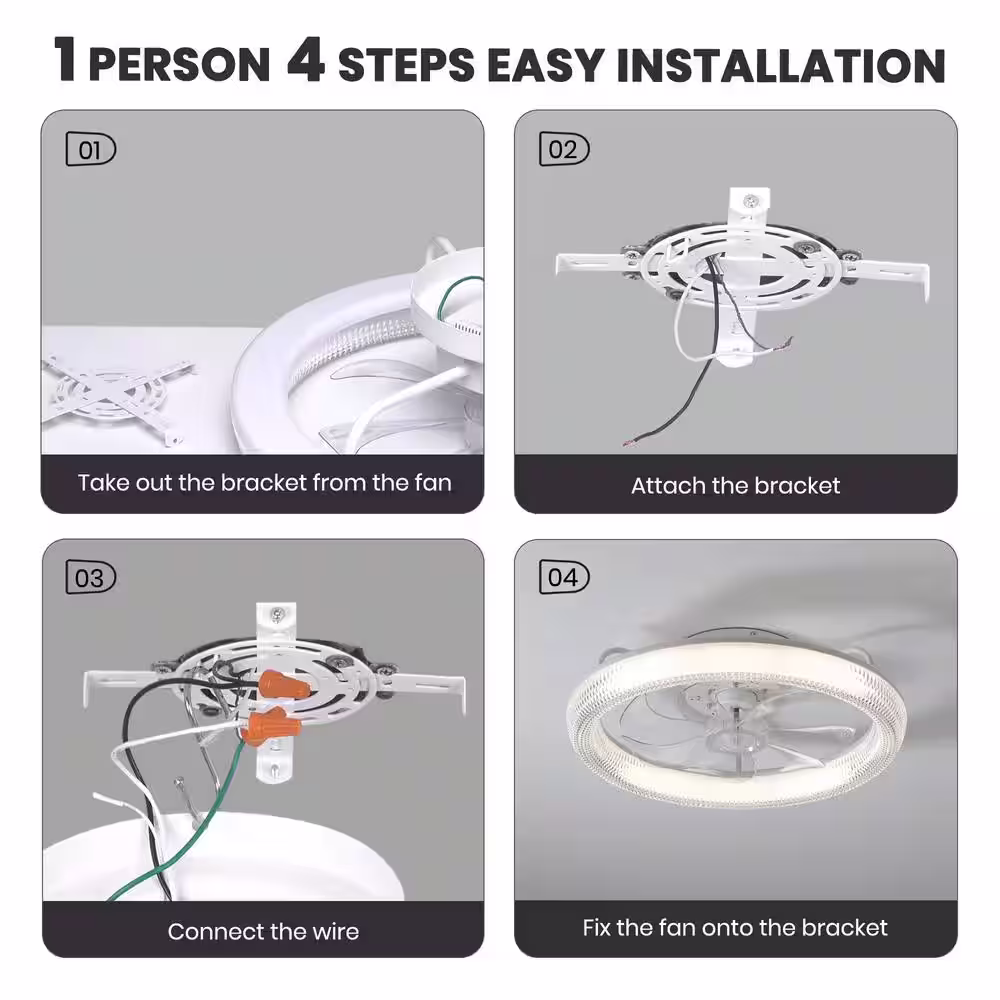 1 PERSON 4 STEPS EASY INSTALLATION

01

Take out the bracket from the fan

02

Attach the bracket

03

Connect the wire

04

Fix the fan onto the bracket