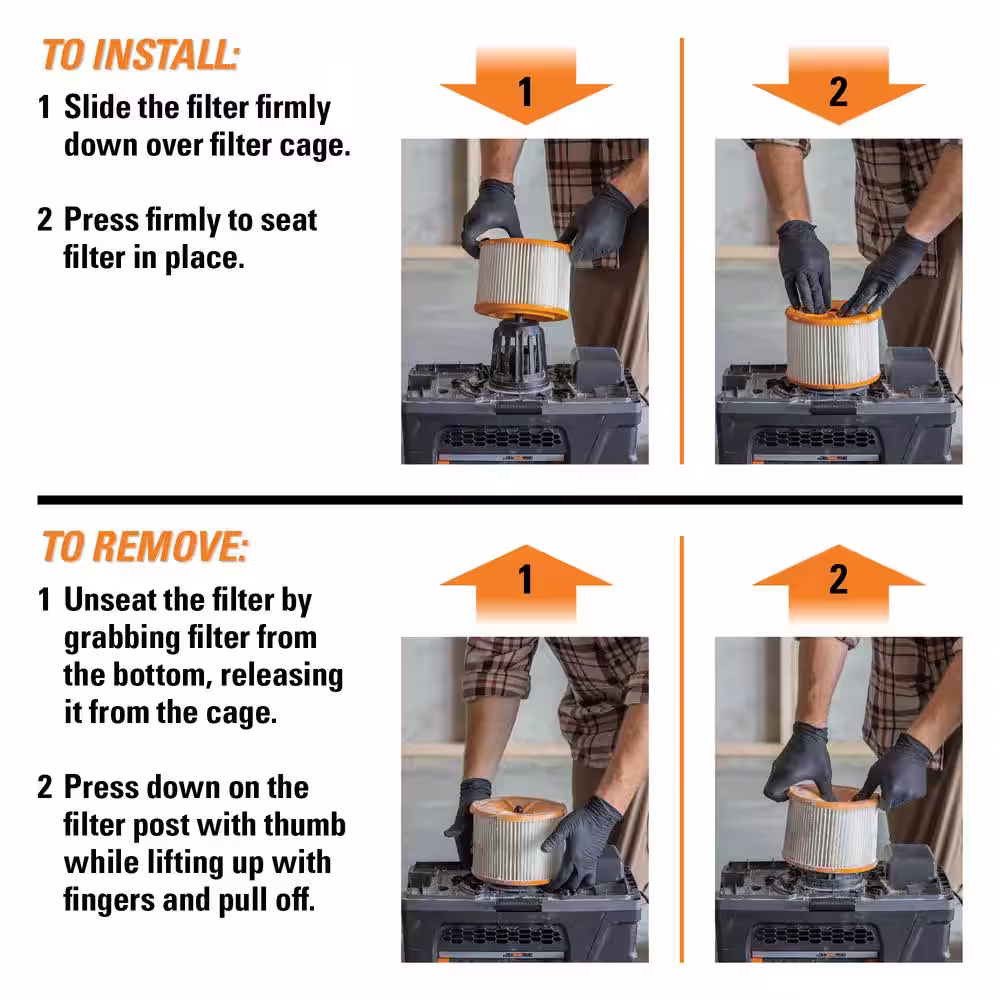 TO INSTALL:

1 Slide the filter firmly down over filter cage.

2 Press firmly to seat filter in place.

1

2

TO REMOVE:

1 Unseat the filter by grabbing filter from the bottom, releasing it from the cage.

2 Press down on the filter post with thumb while lifting up with fingers and pull off.

1

2