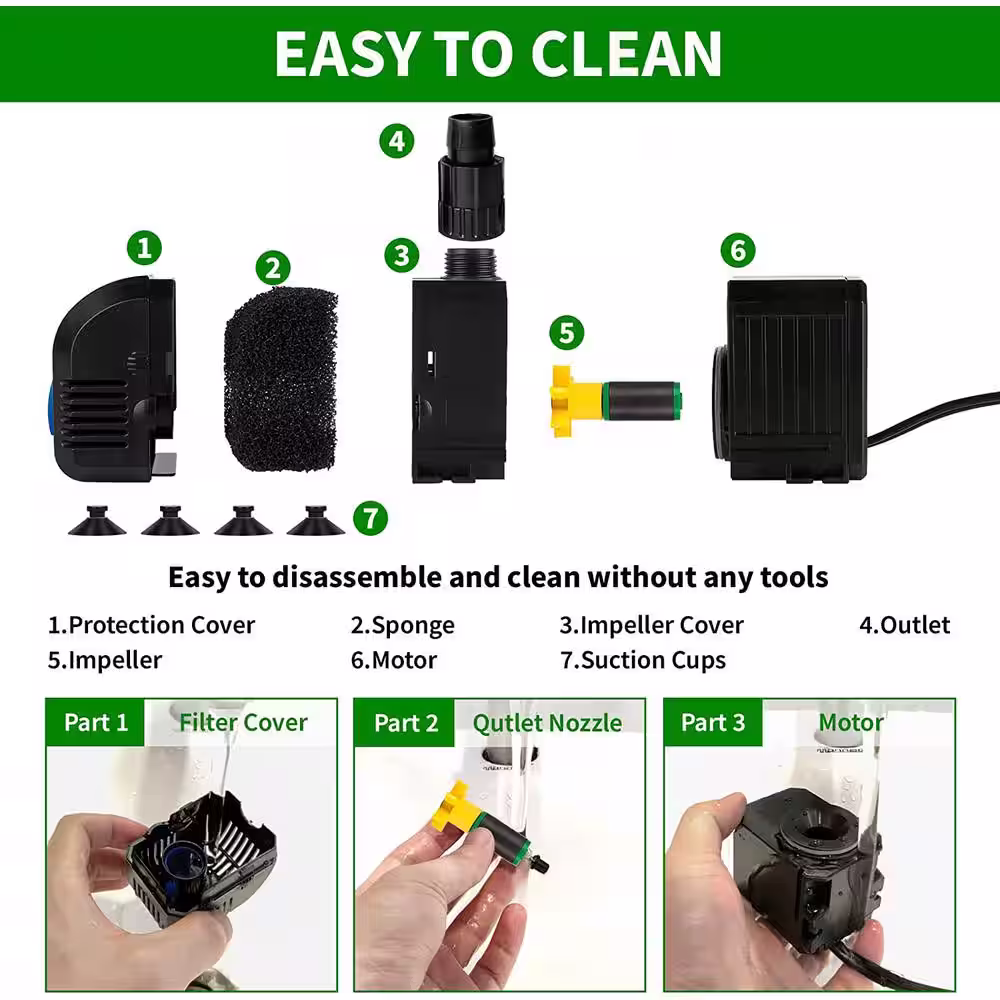 EASY TO CLEAN

4

1

2

3

6

5

7

Easy to disassemble and clean without any tools

1.Protection Cover 2.Sponge 3.Impeller Cover 4.Outlet
5.Impeller 6.Motor 7.Suction Cups

Part 1 Filter Cover

Part 2 Qutlet Nozzle

Part 3 Motor