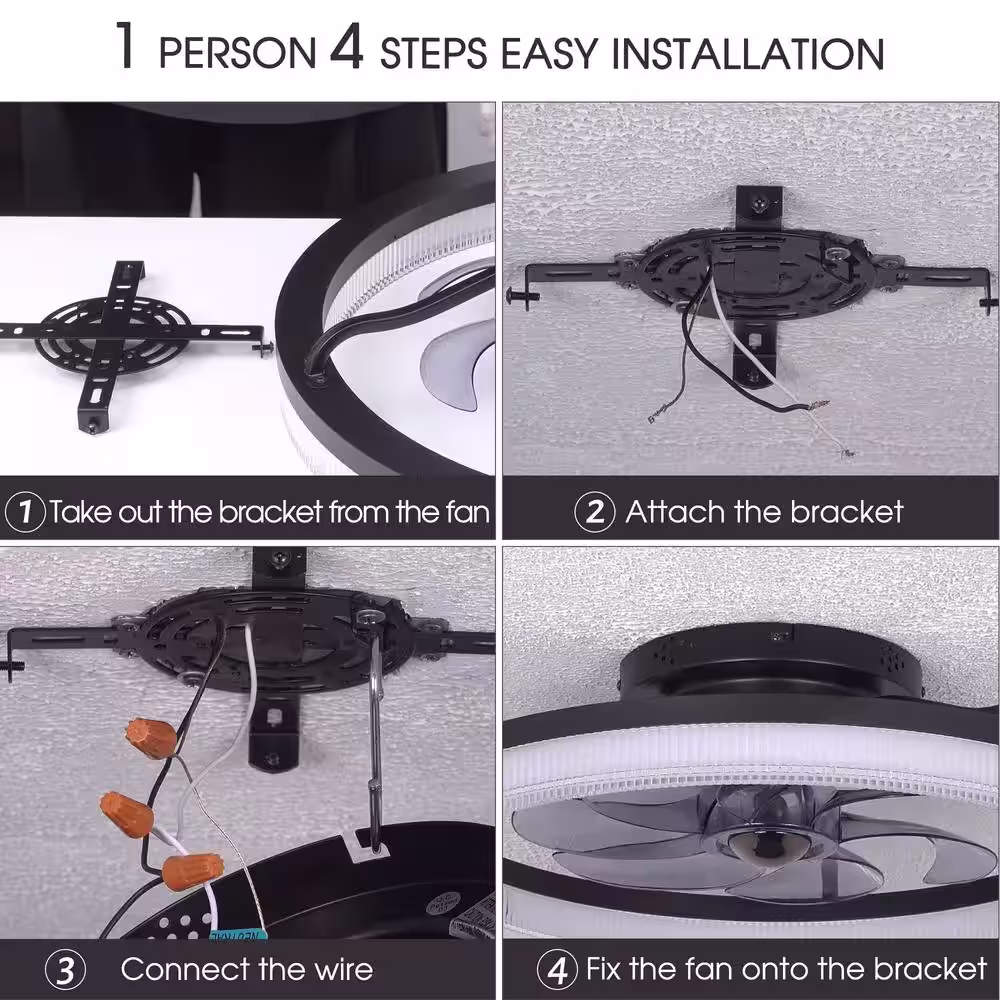 1 PERSON 4 STEPS EASY INSTALLATION

1 Take out the bracket from the fan

2 Attach the bracket

3 Connect the wire

4 Fix the fan onto the bracket