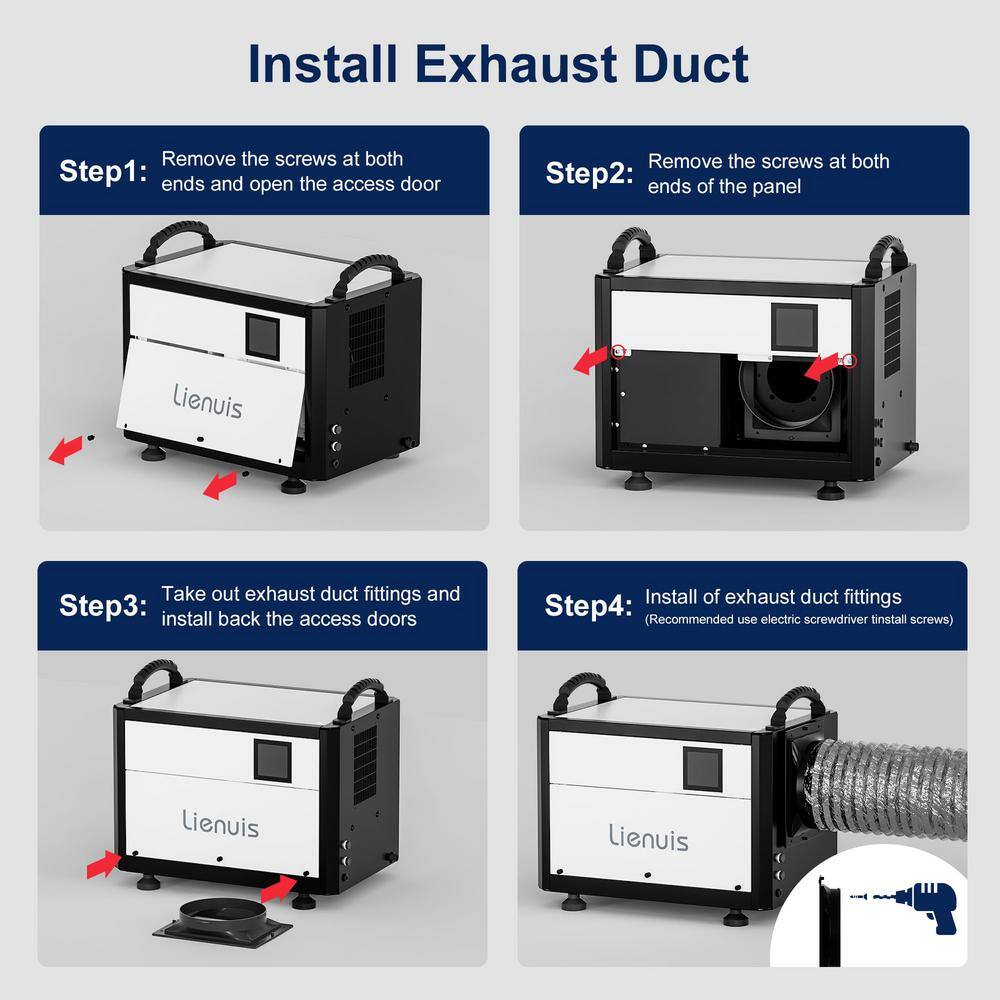 Install Exhaust Duct

Step1: Remove the screws at both ends and open the access door

Lienuis

Step2: Remove the screws at both ends of the panel

Step3: Take out exhaust duct fittings and install back the access doors

Lienuis

Step4: Install of exhaust duct fittings
(Recommended use electric screwdriver tinstall screws)

Lienuis