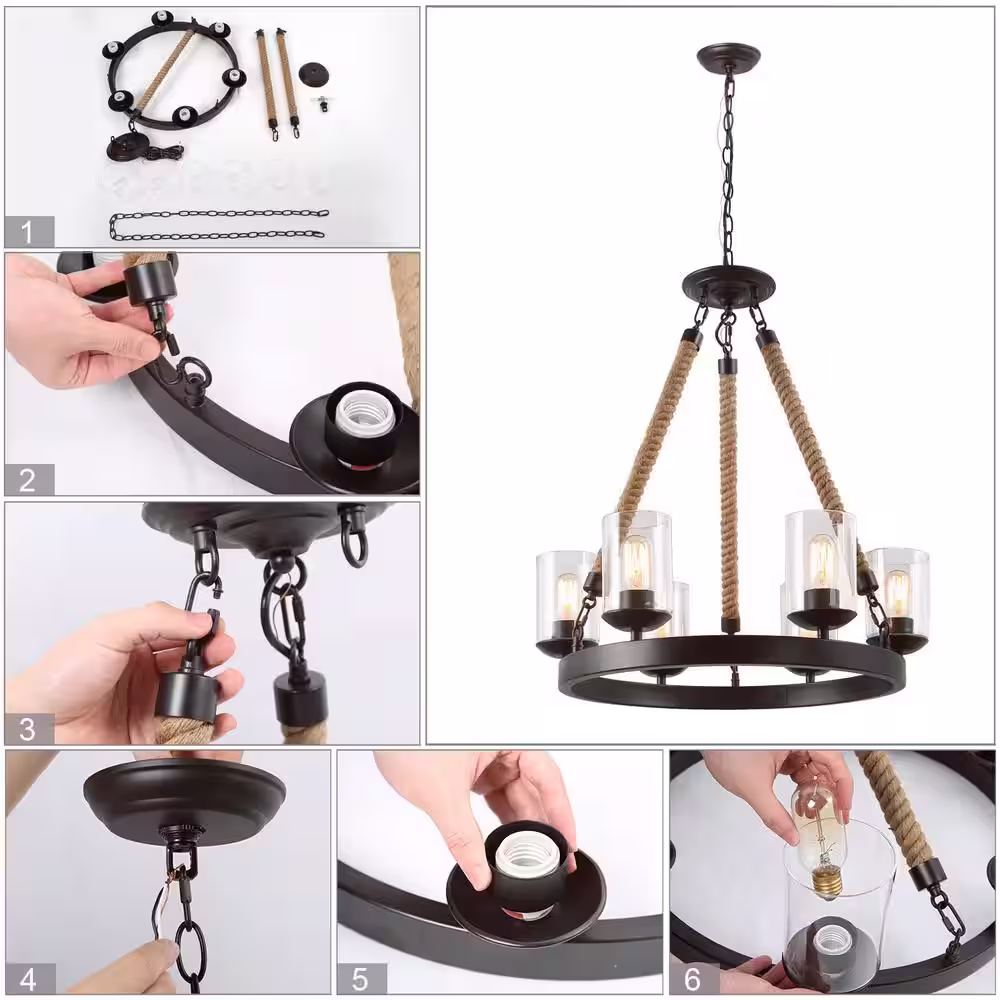 1

2

3

4

5

6