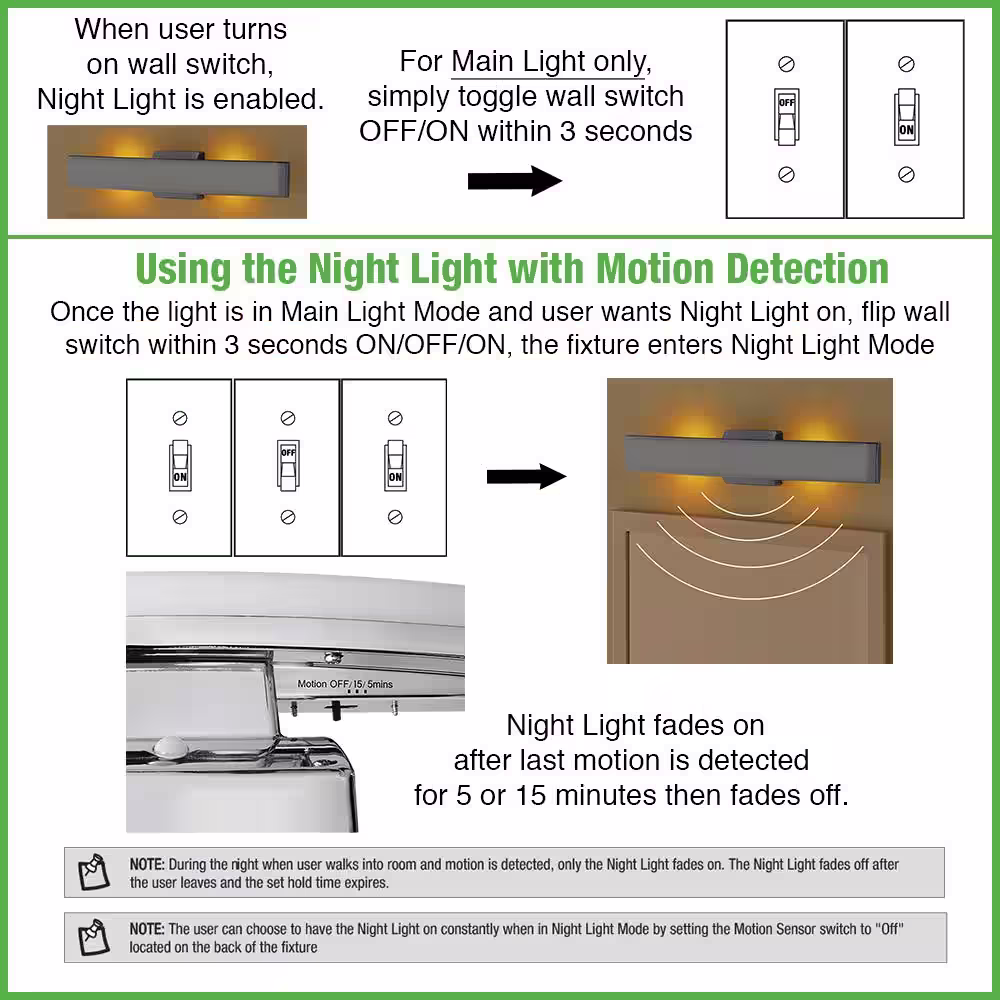 When user turns on wall switch, Night Light is enabled.

For Main Light only, simply toggle wall switch OFF/ON within 3 seconds

OFF

ON

Using the Night Light with Motion Detection

Once the light is in Main Light Mode and user wants Night Light on, flip wall switch within 3 seconds ON/OFF/ON, the fixture enters Night Light Mode

ON

OFF

ON

Motion OFF/15/5mins

Night Light fades on after last motion is detected for 5 or 15 minutes then fades off.

NOTE: During the night when user walks into room and motion is detected, only the Night Light fades on. The Night Light fades off after the user leaves and the set hold time expires.

NOTE: The user can choose to have the Night Light on constantly when in Night Light Mode by setting the Motion Sensor switch to "Off" located on the back of the fixture