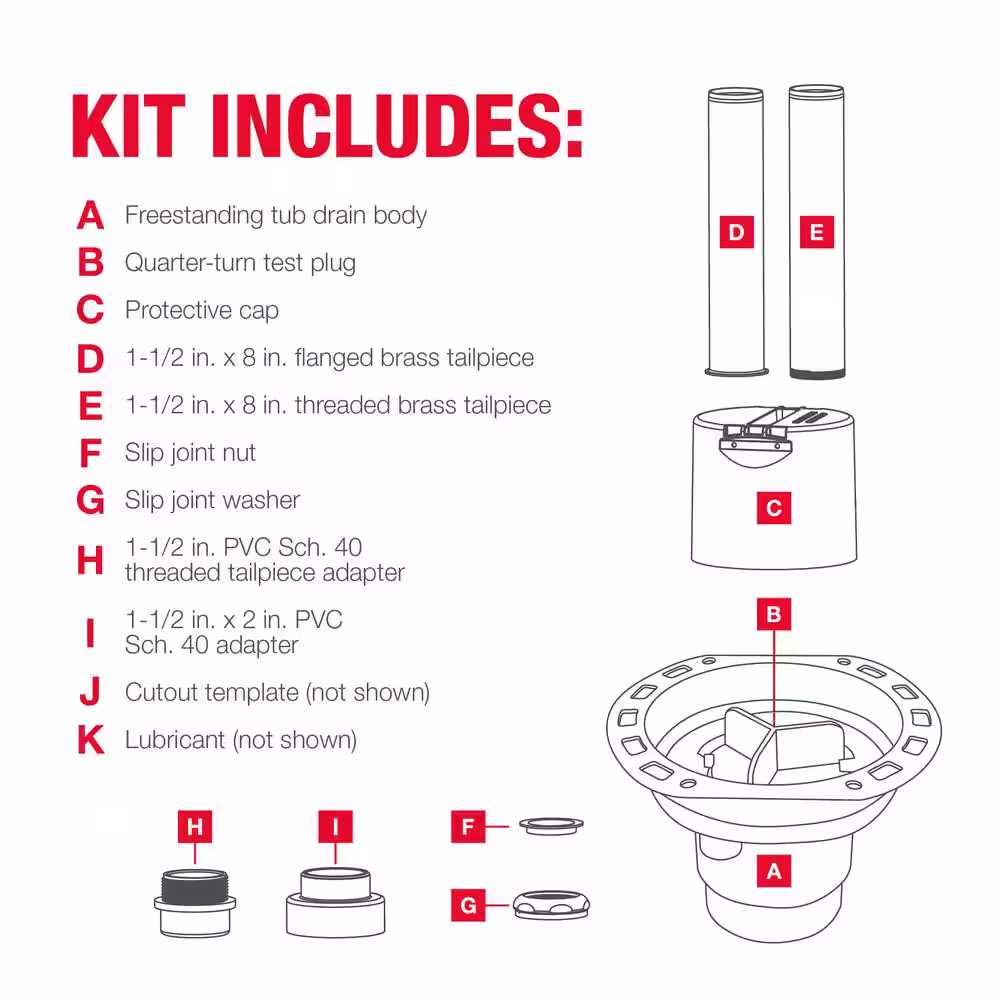 KIT INCLUDES:

A Freestanding tub drain body
B Quarter-turn test plug
C Protective cap
D 1-1/2 in. x 8 in. flanged brass tailpiece
E 1-1/2 in. x 8 in. threaded brass tailpiece
F Slip joint nut
G Slip joint washer
H 1-1/2 in. PVC Sch. 40 threaded tailpiece adapter
I 1-1/2 in. x 2 in. PVC Sch. 40 adapter
J Cutout template (not shown)
K Lubricant (not shown)

D
E
C
B
A
H
I
F
G