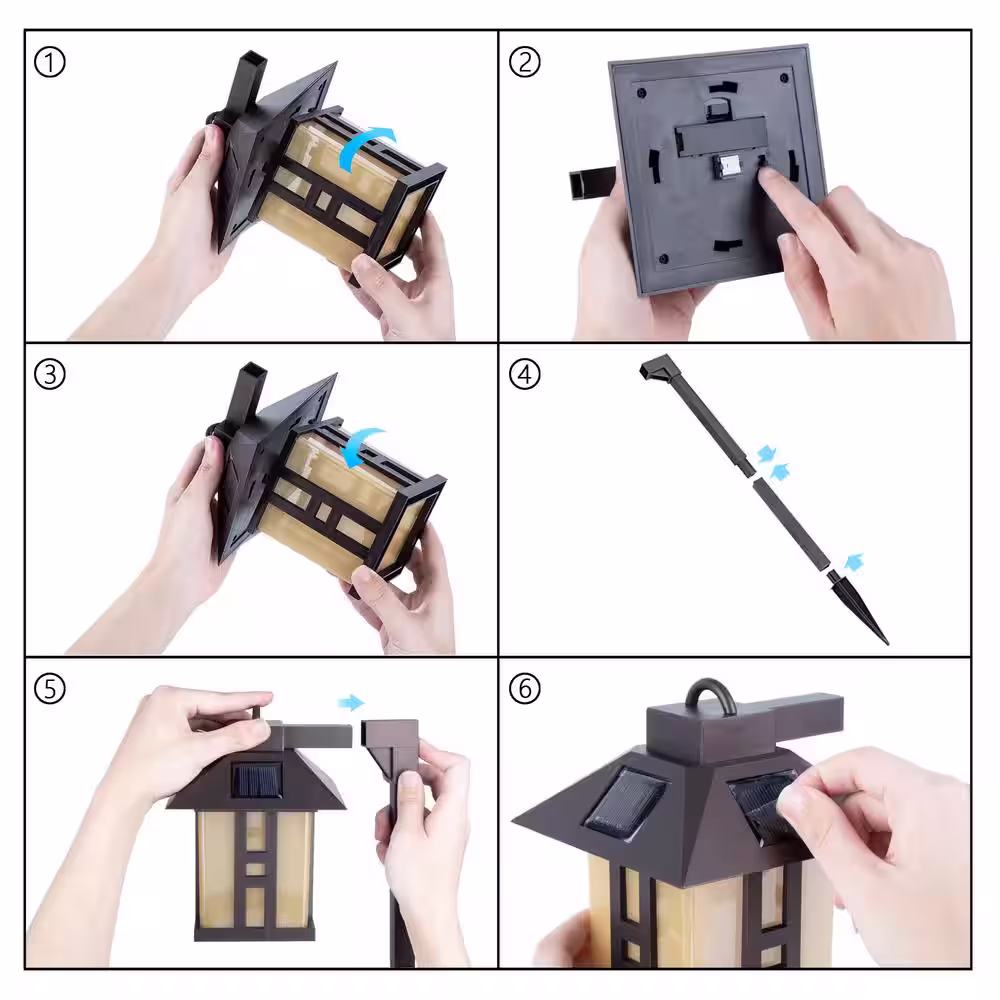 ①

②

③

④

⑤

⑥