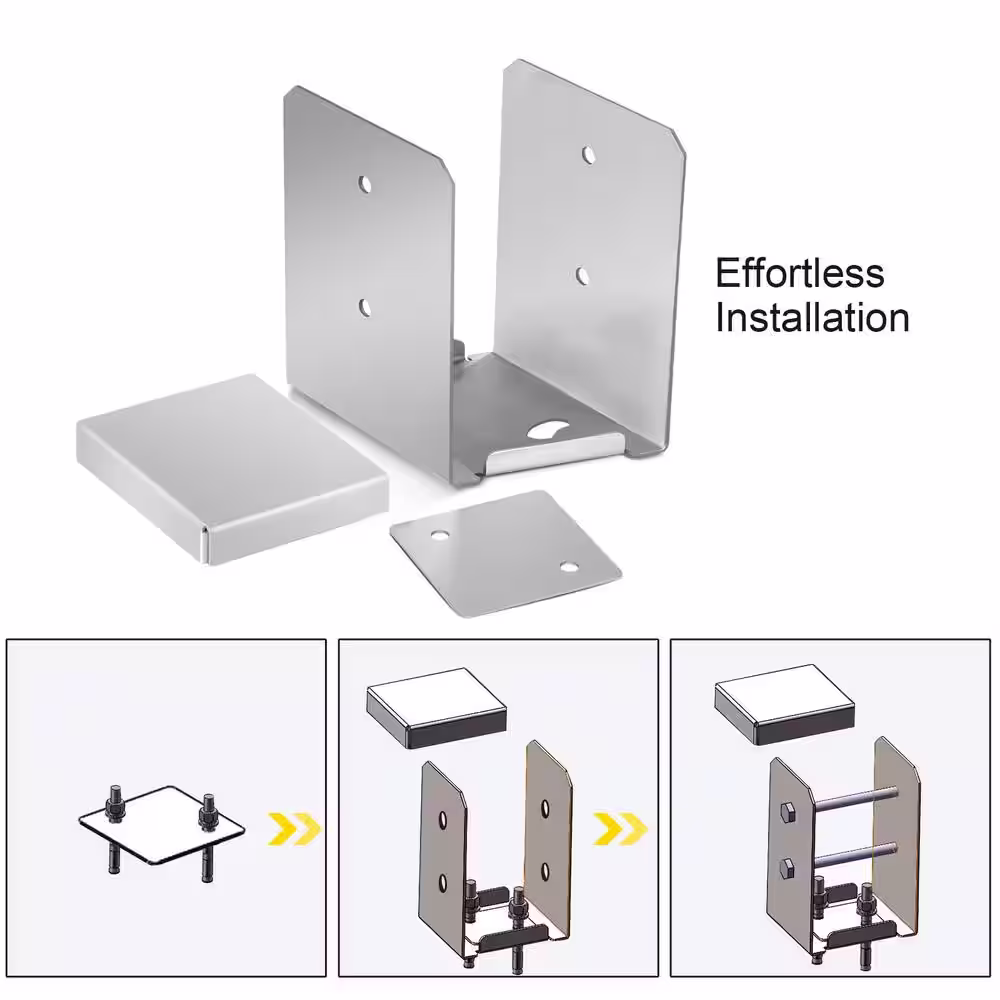 Effortless Installation