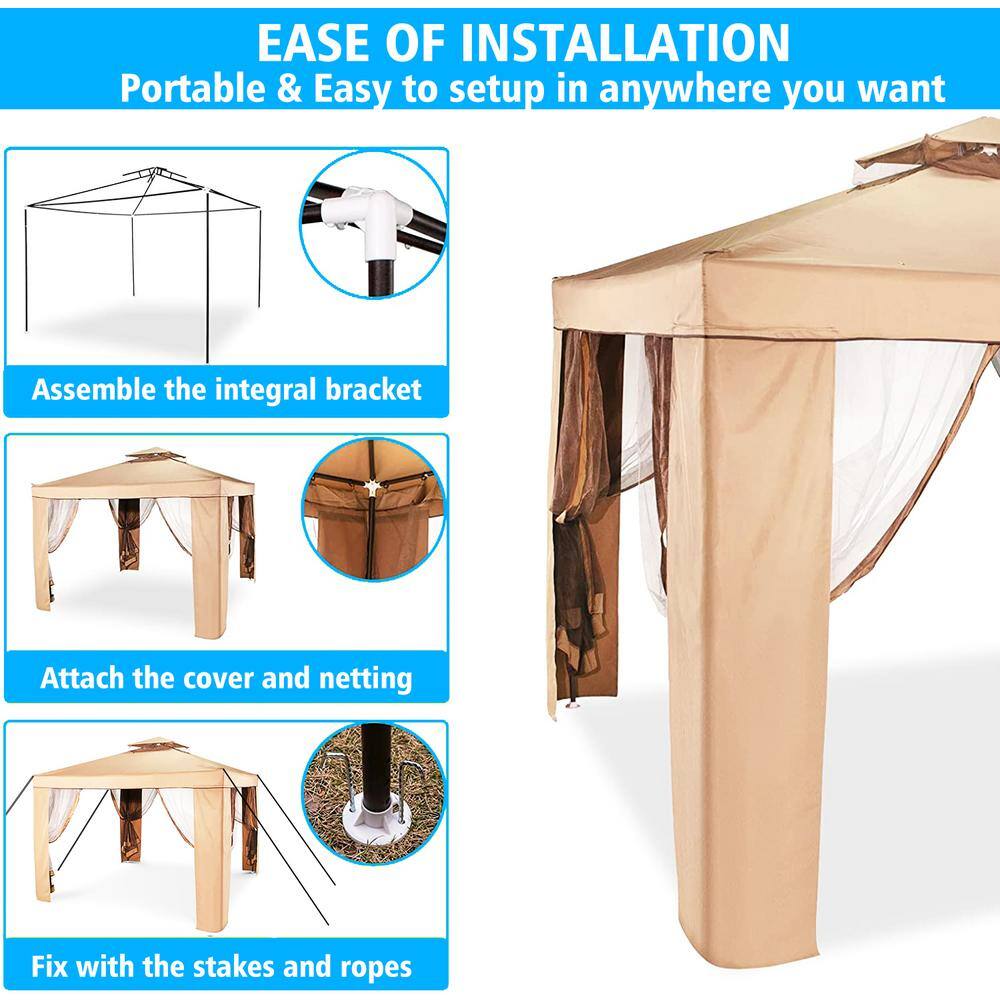 EASE OF INSTALLATION
Portable & Easy to setup in anywhere you want

Assemble the integral bracket

Attach the cover and netting

Fix with the stakes and ropes