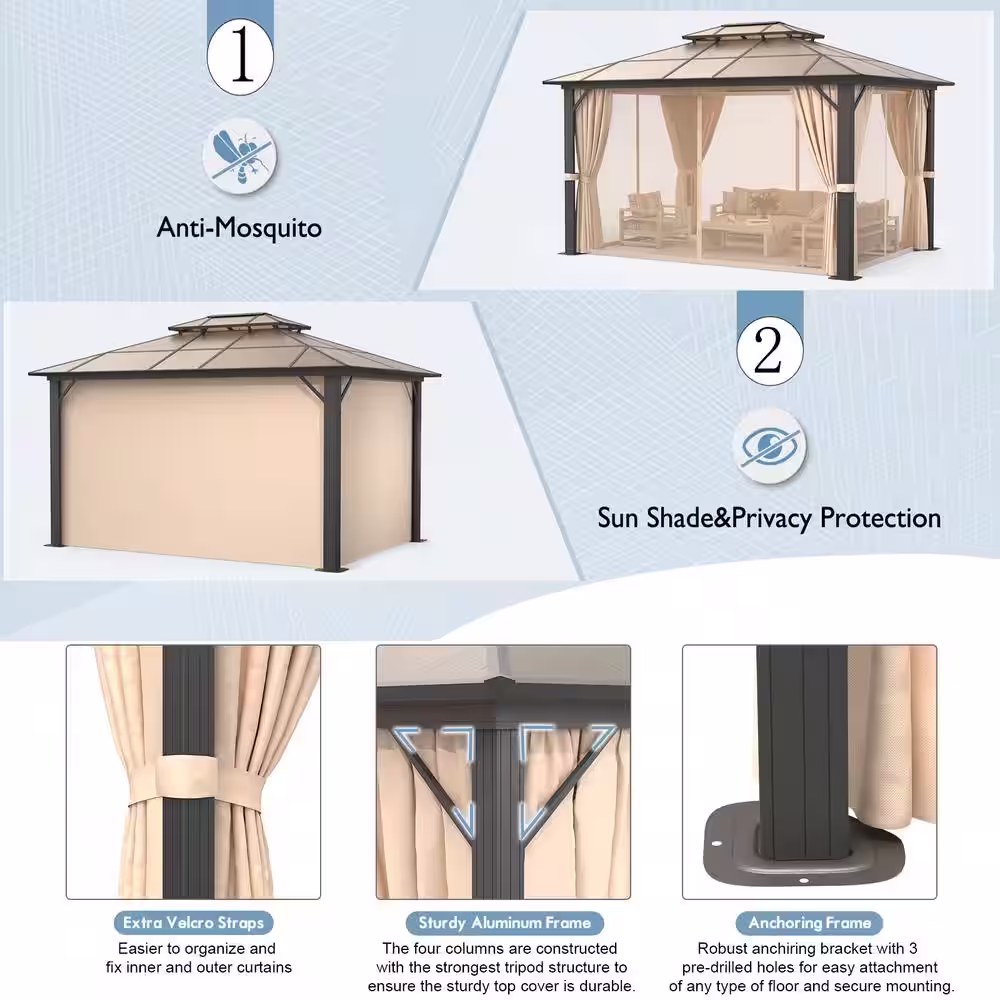 1

Anti-Mosquito

2

Sun Shade&Privacy Protection

Extra Velcro Straps
Easier to organize and fix inner and outer curtains

Sturdy Aluminum Frame
The four columns are constructed with the strongest tripod structure to ensure the sturdy top cover is durable.

Anchoring Frame
Robust anchiring bracket with 3 pre-drilled holes for easy attachment of any type of floor and secure mounting.