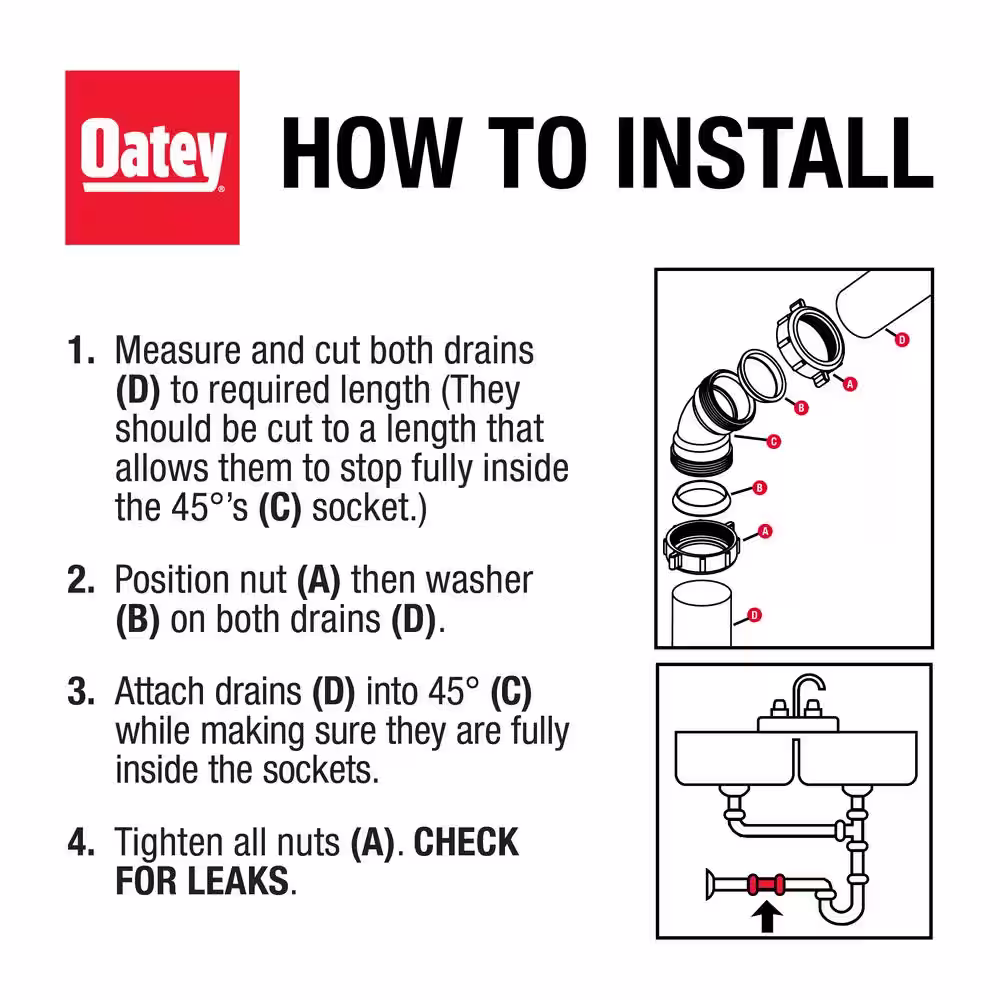 Oatey®

HOW TO INSTALL

1. Measure and cut both drains (D) to required length (They should be cut to a length that allows them to stop fully inside the 45°'s (C) socket.)

2. Position nut (A) then washer (B) on both drains (D).

3. Attach drains (D) into 45° (C) while making sure they are fully inside the sockets.

4. Tighten all nuts (A). CHECK FOR LEAKS.

D
A
B
C
B
A
D