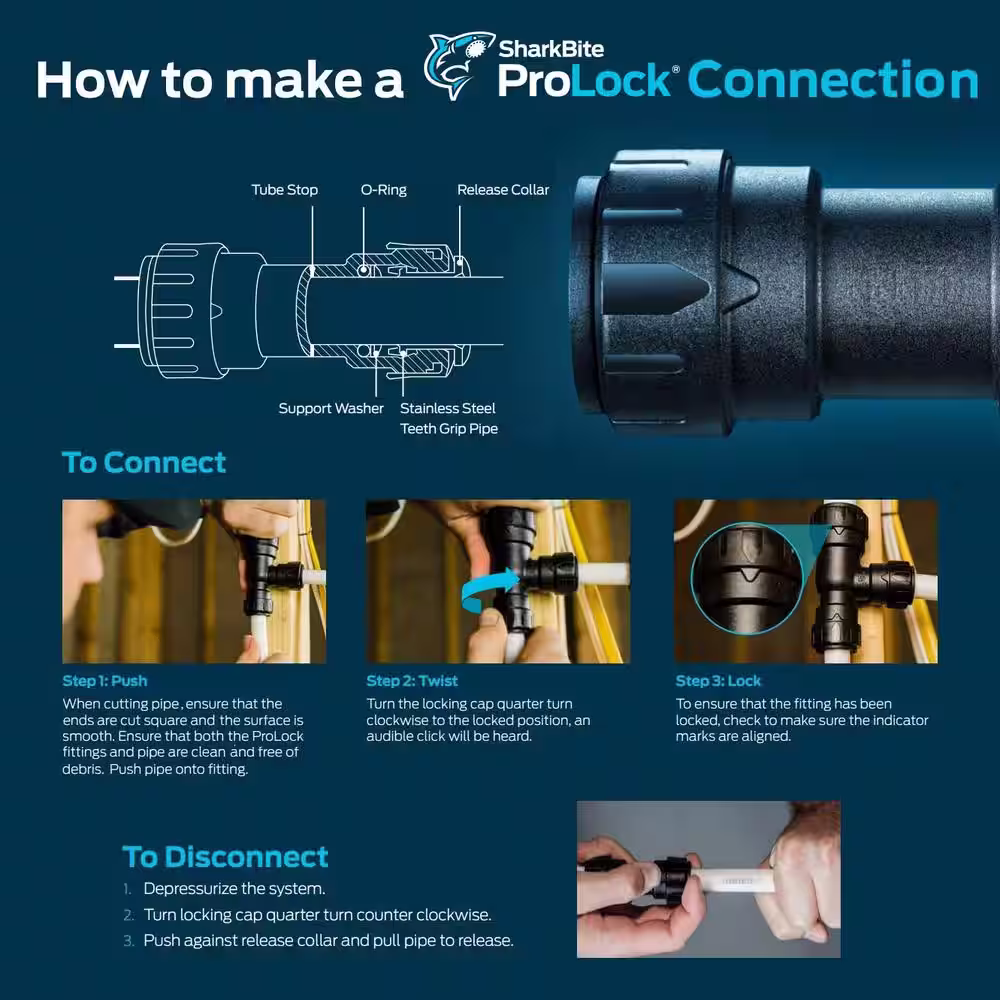 How to make a SharkBite ProLock® Connection

Tube Stop
O-Ring
Release Collar
Support Washer
Stainless Steel Teeth Grip Pipe

To Connect

Step 1: Push
When cutting pipe, ensure that the ends are cut square and the surface is smooth. Ensure that both the ProLock fittings and pipe are clean and free of debris. Push pipe onto fitting.

Step 2: Twist
Turn the locking cap quarter turn clockwise to the locked position, an audible click will be heard.

Step 3: Lock
To ensure that the fitting has been locked, check to make sure the indicator marks are aligned.

To Disconnect
1. Depressurize the system.
2. Turn locking cap quarter turn counter clockwise.
3. Push against release collar and pull pipe to release.