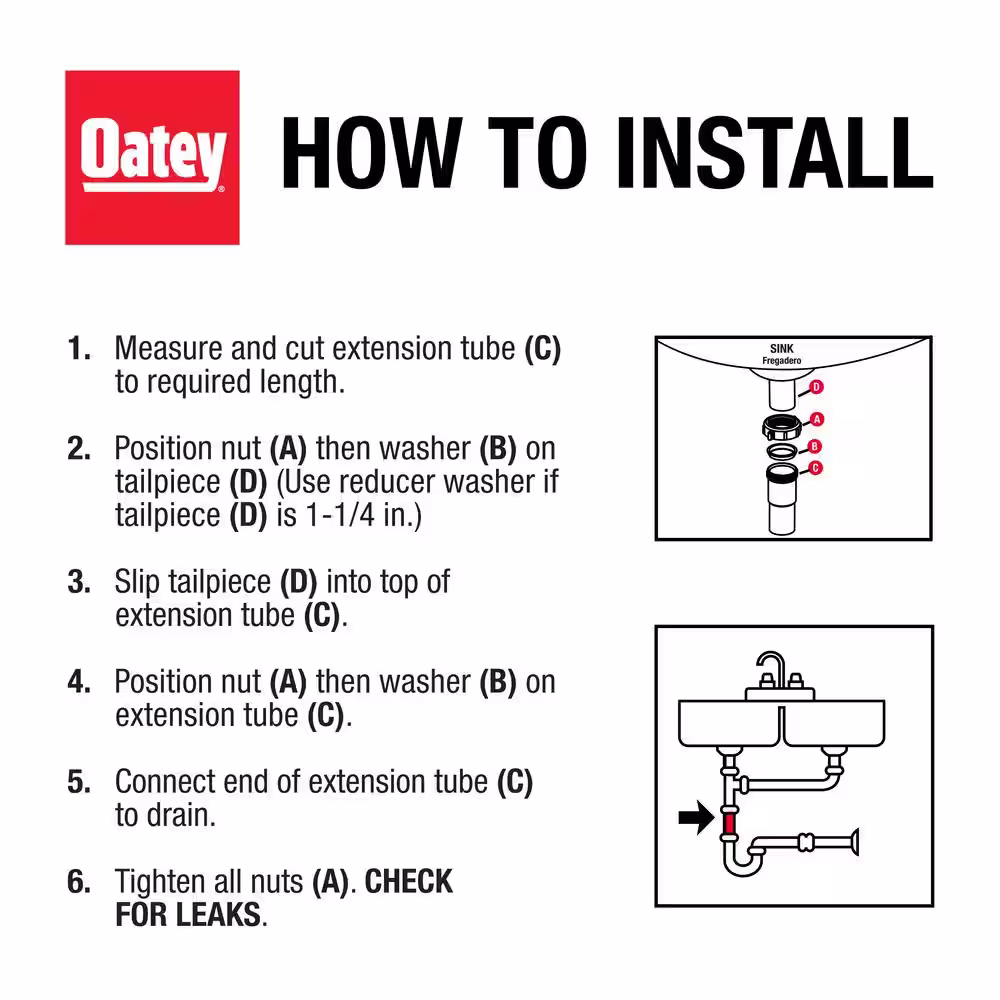 Oatey®

HOW TO INSTALL

1. Measure and cut extension tube (C) to required length.

2. Position nut (A) then washer (B) on tailpiece (D) (Use reducer washer if tailpiece (D) is 1-1/4 in.)

3. Slip tailpiece (D) into top of extension tube (C).

4. Position nut (A) then washer (B) on extension tube (C).

5. Connect end of extension tube (C) to drain.

6. Tighten all nuts (A). CHECK FOR LEAKS.

SINK
Fregadero
D
A
B
C