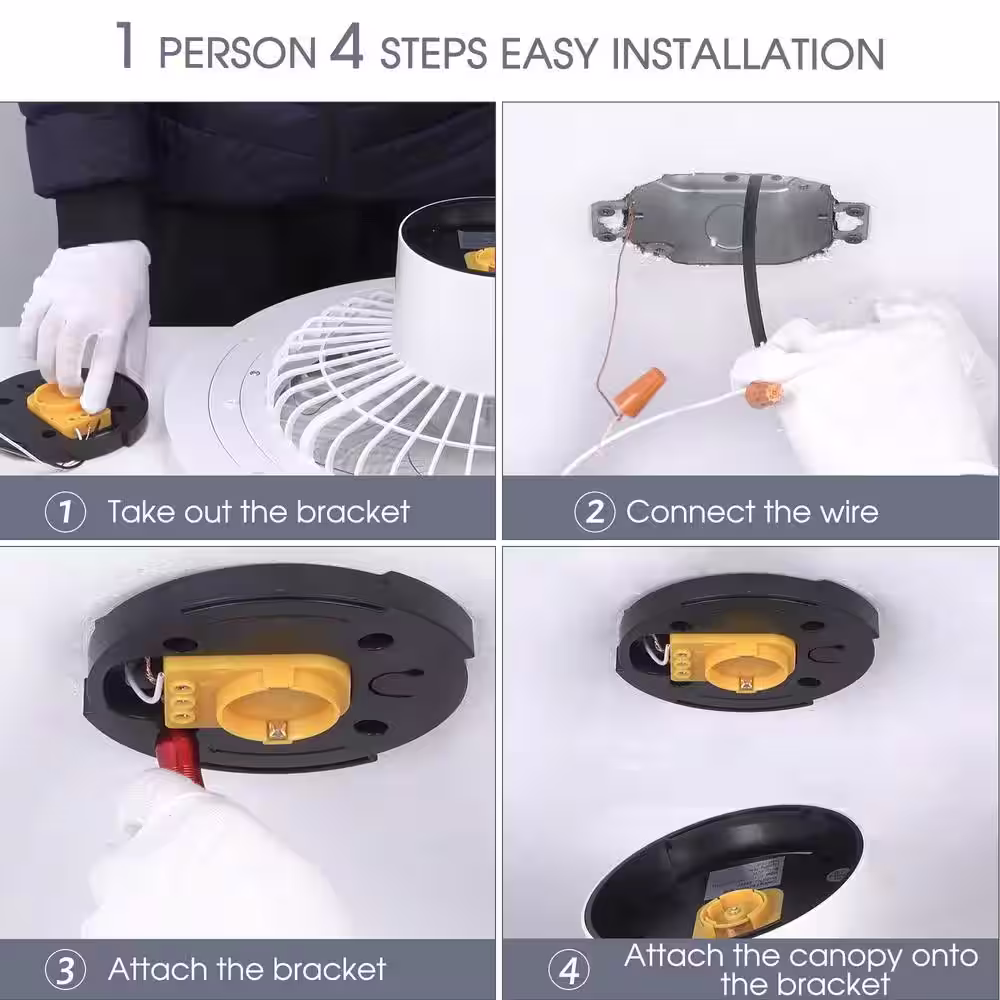 1 PERSON 4 STEPS EASY INSTALLATION

① Take out the bracket

② Connect the wire

③ Attach the bracket

④ Attach the canopy onto the bracket