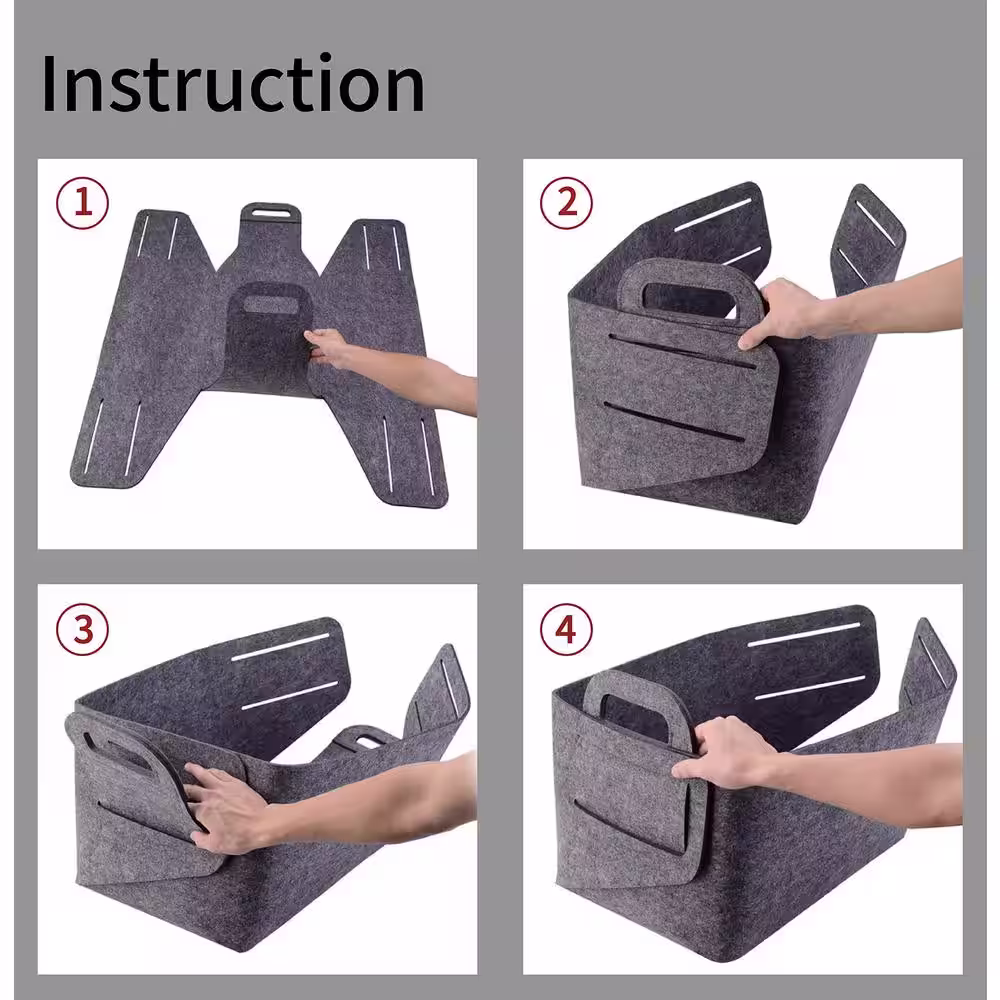 Instruction

①

②

③

④