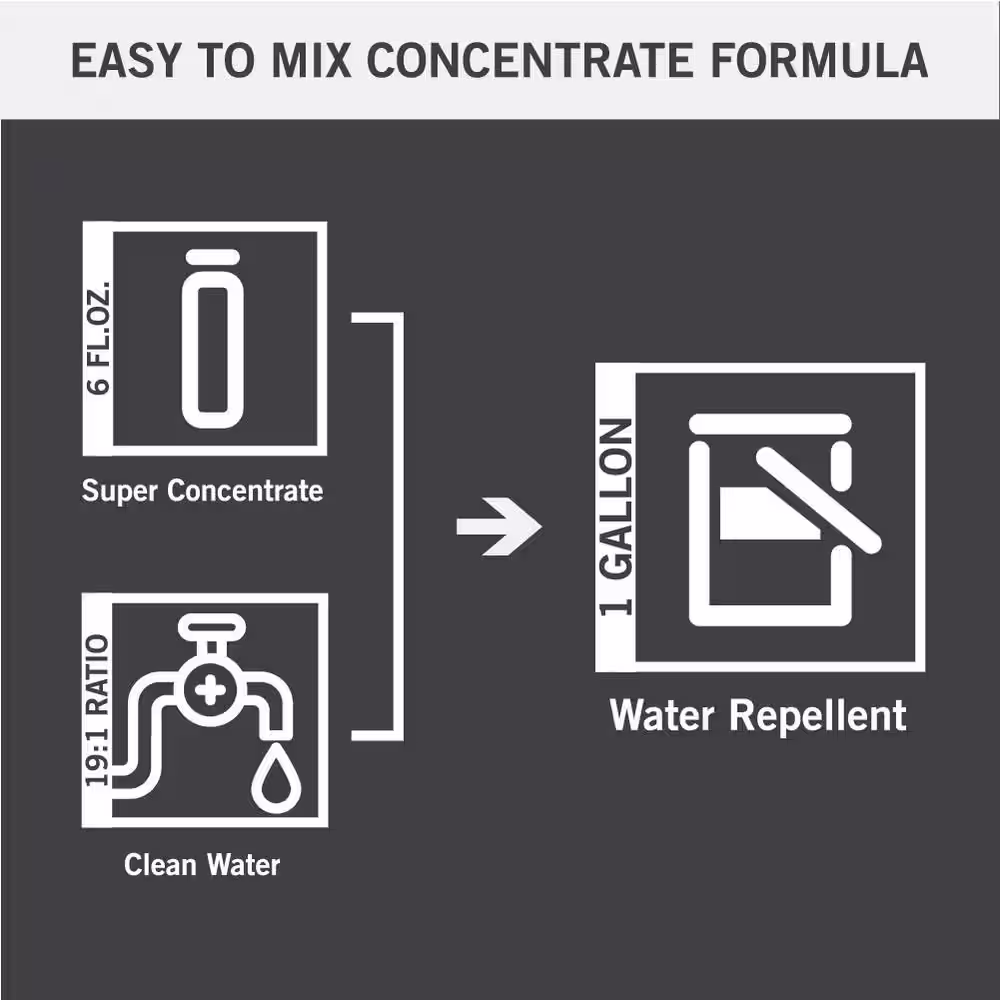 EASY TO MIX CONCENTRATE FORMULA

6 FL.OZ.

Super Concentrate

19:1 RATIO

Clean Water

1 GALLON

Water Repellent