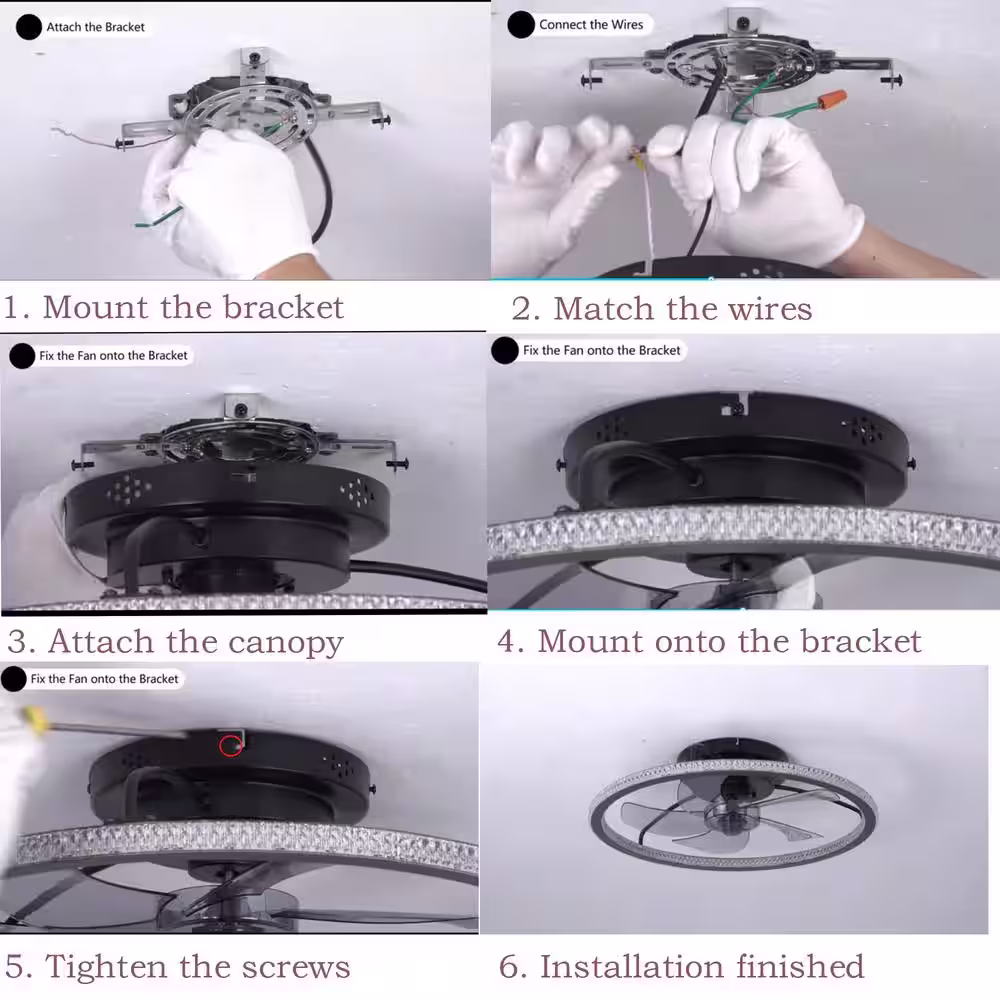 Attach the Bracket

1. Mount the bracket

Connect the Wires

2. Match the wires

Fix the Fan onto the Bracket

3. Attach the canopy

Fix the Fan onto the Bracket

4. Mount onto the bracket

Fix the Fan onto the Bracket

5. Tighten the screws

6. Installation finished