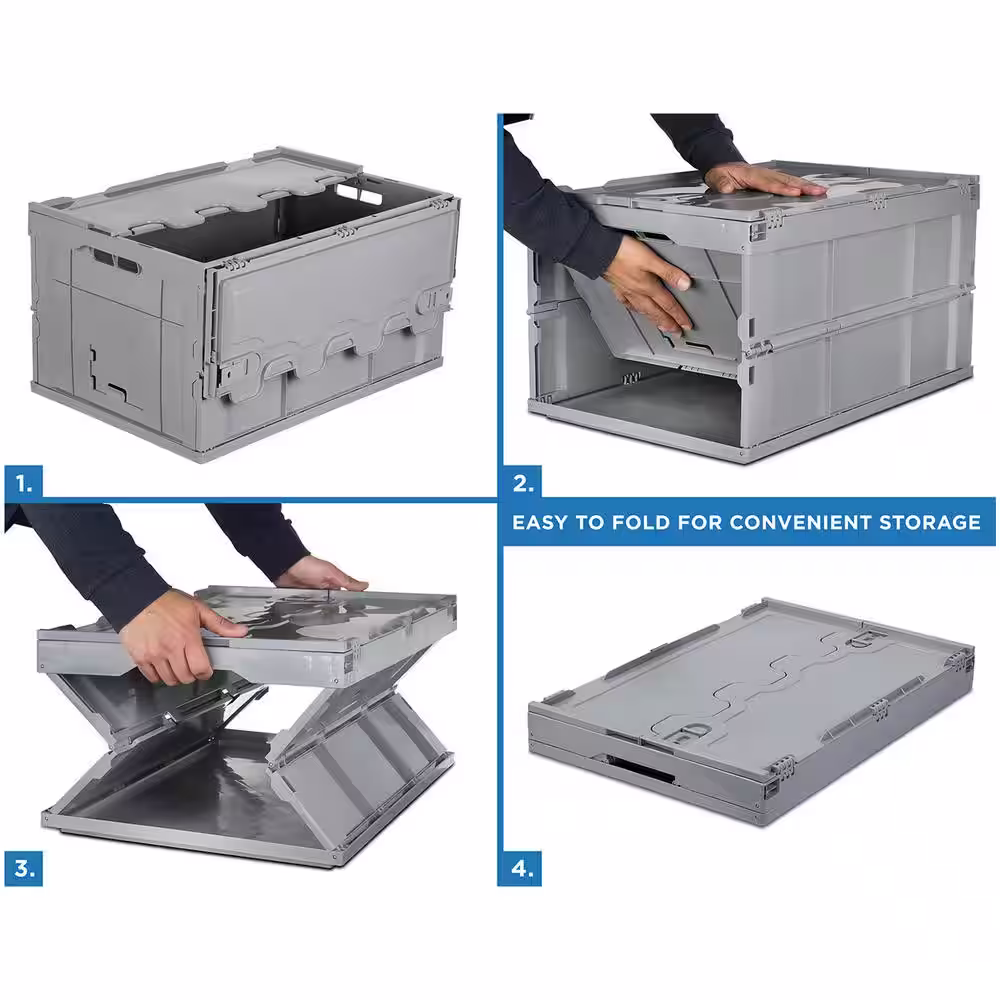 1.

2.

EASY TO FOLD FOR CONVENIENT STORAGE

3.

4.