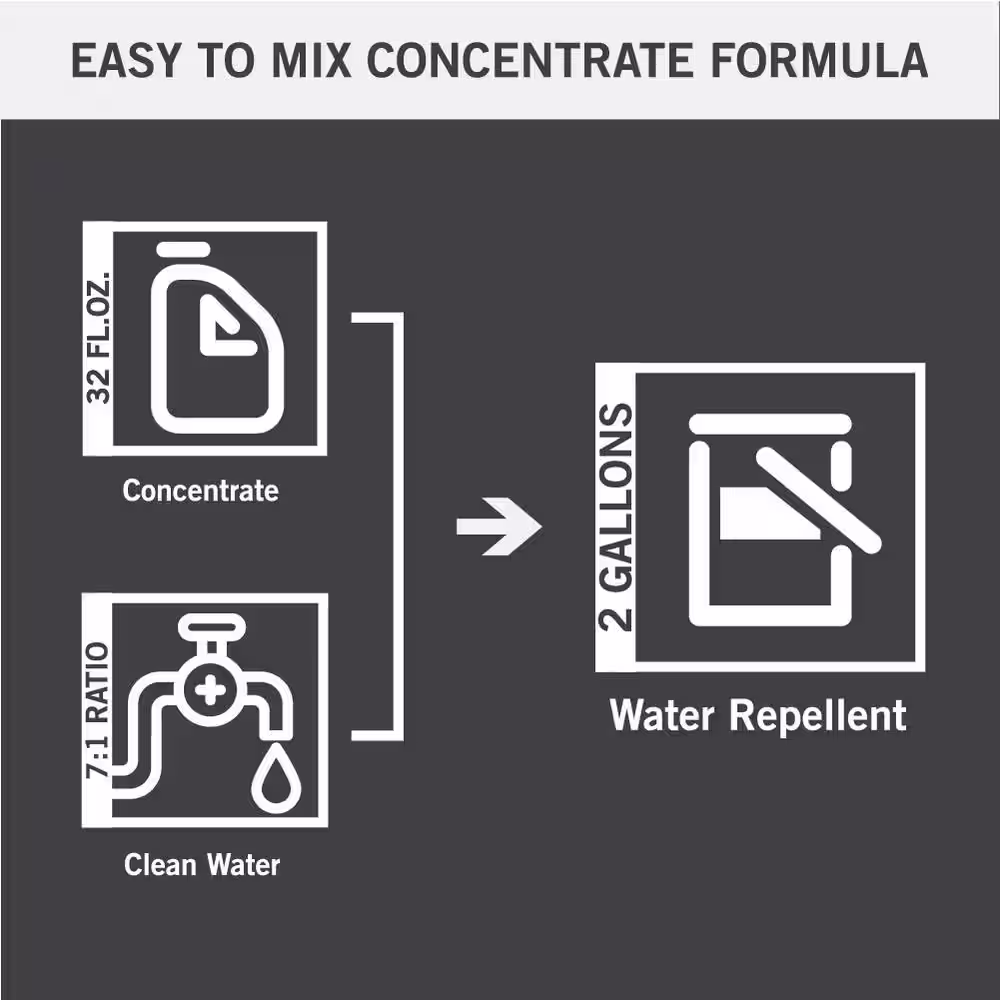 EASY TO MIX CONCENTRATE FORMULA

32 FL.OZ.

Concentrate

7:1 RATIO

Clean Water

2 GALLONS

Water Repellent