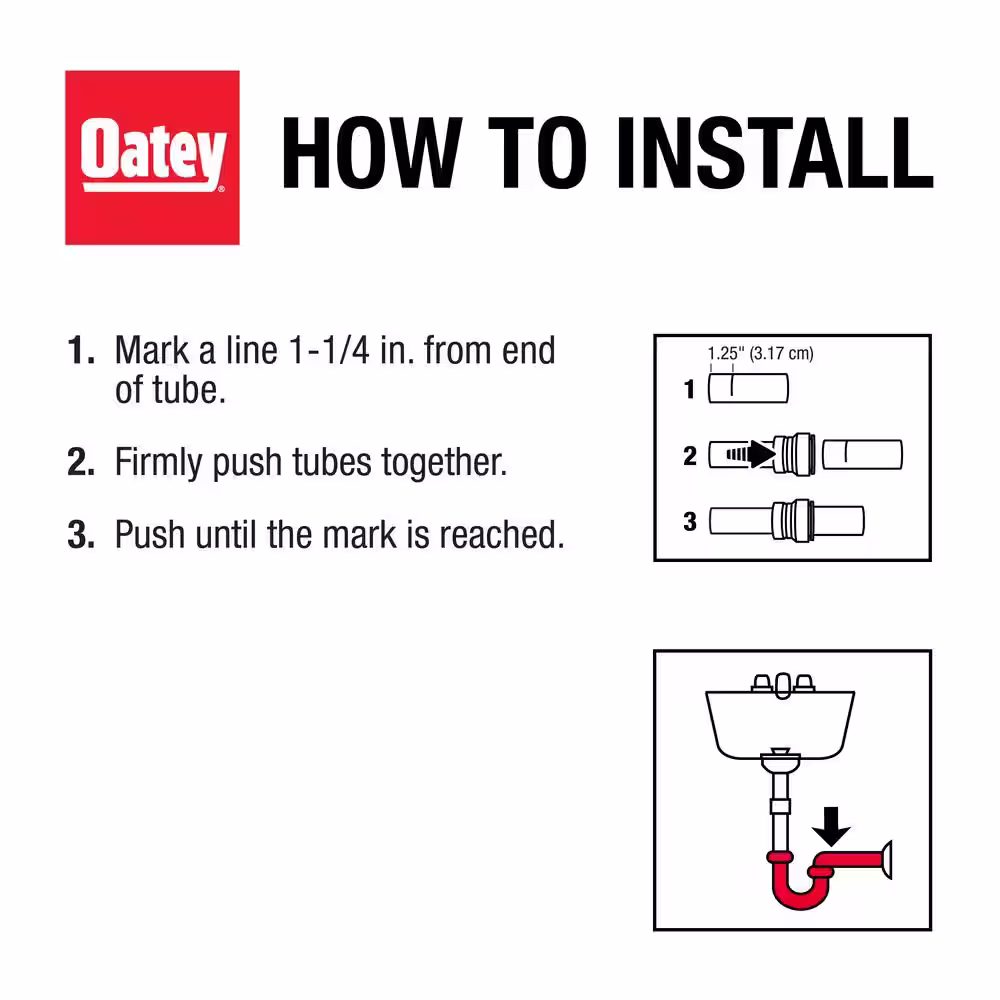 Oatey®

HOW TO INSTALL

1. Mark a line 1-1/4 in. from end of tube.

2. Firmly push tubes together.

3. Push until the mark is reached.

1.25" (3.17 cm)

1

2

3