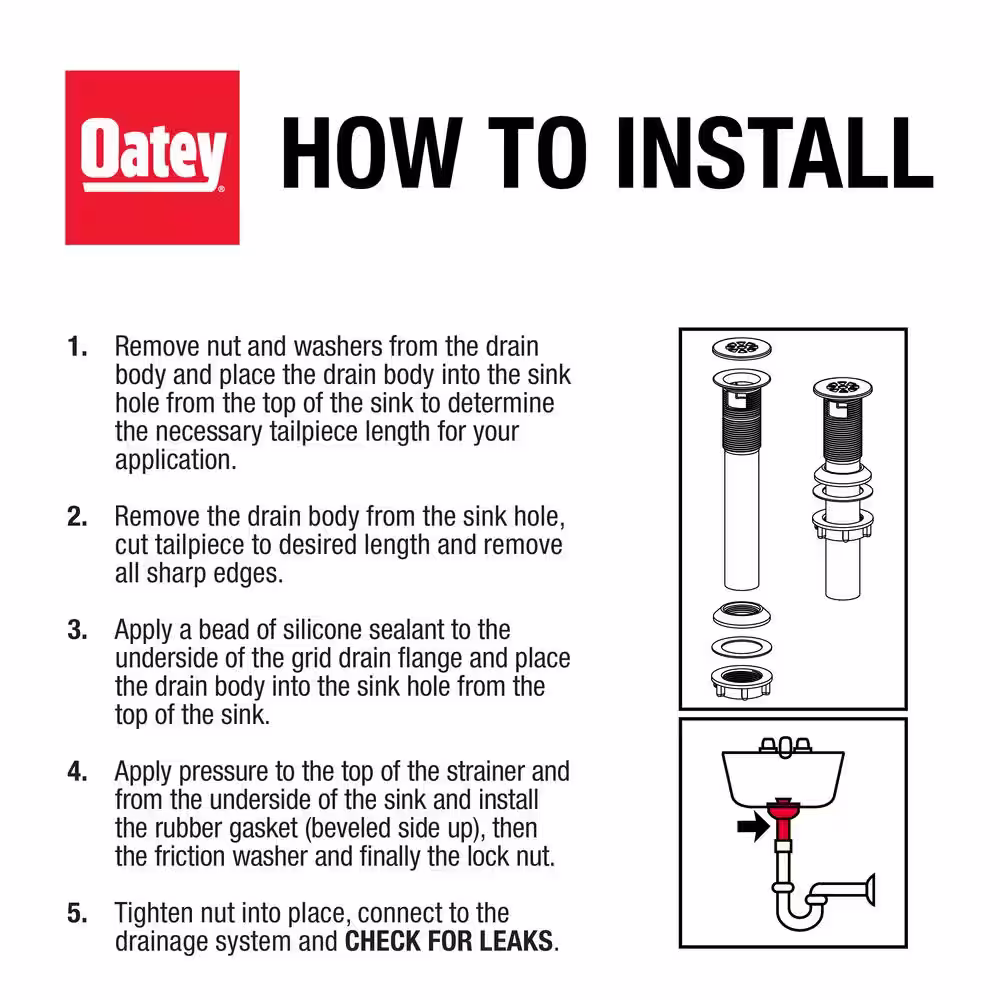 Oatey®

HOW TO INSTALL

1. Remove nut and washers from the drain body and place the drain body into the sink hole from the top of the sink to determine the necessary tailpiece length for your application.

2. Remove the drain body from the sink hole, cut tailpiece to desired length and remove all sharp edges.

3. Apply a bead of silicone sealant to the underside of the grid drain flange and place the drain body into the sink hole from the top of the sink.

4. Apply pressure to the top of the strainer and from the underside of the sink and install the rubber gasket (beveled side up), then the friction washer and finally the lock nut.

5. Tighten nut into place, connect to the drainage system and CHECK FOR LEAKS.