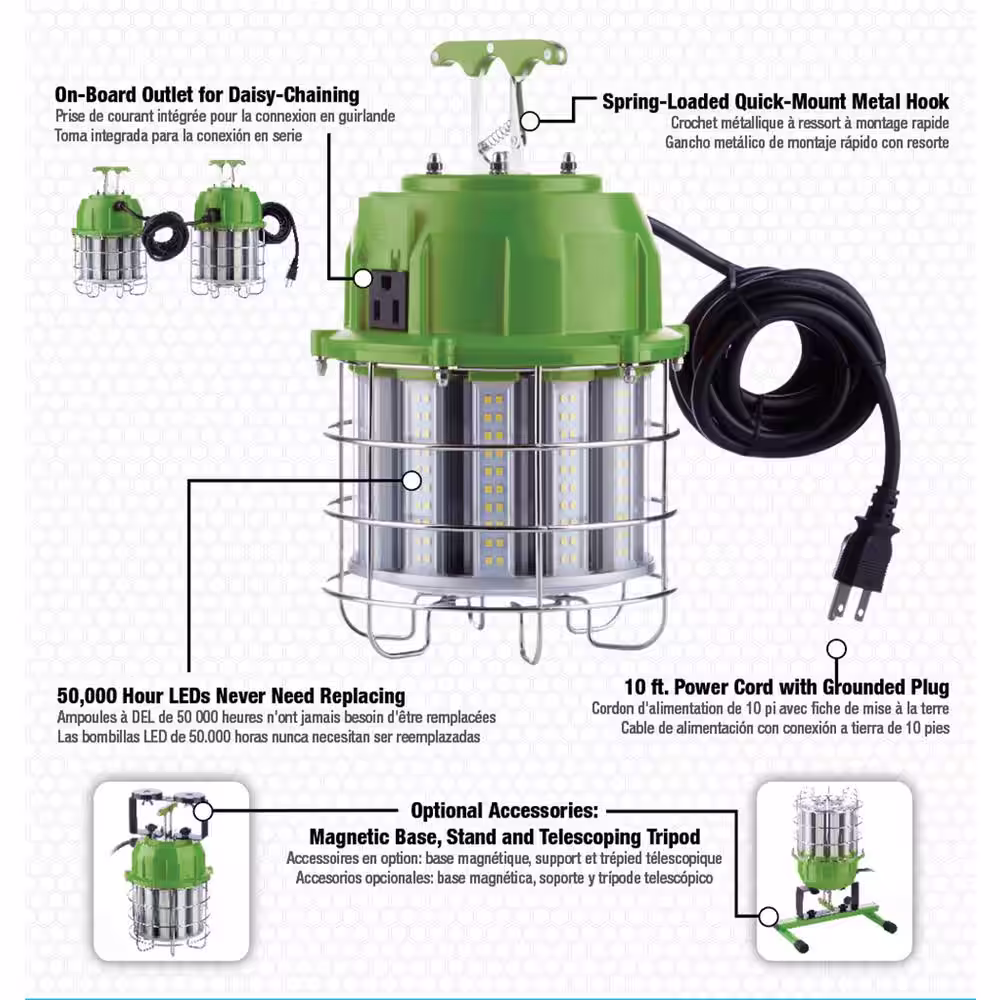 On-Board Outlet for Daisy-Chaining
Prise de courant intégrée pour la connexion en guirlande
Toma integrada para la conexión en serie

Spring-Loaded Quick-Mount Metal Hook
Crochet métallique à ressort à montage rapide
Gancho metálico de montaje rápido con resorte

50,000 Hour LEDs Never Need Replacing
Ampoules à DEL de 50 000 heures n'ont jamais besoin d'être remplacées
Las bombillas LED de 50.000 horas nunca necesitan ser reemplazadas

10 ft. Power Cord with Grounded Plug
Cordon d'alimentation de 10 pi avec fiche de mise à la terre
Cable de alimentación con conexión a tierra de 10 pies

Optional Accessories:
Magnetic Base, Stand and Telescoping Tripod
Accessoires en option: base magnétique, support et trépied télescopique
Accesorios opcionales: base magnética, soporte y trípode telescópico