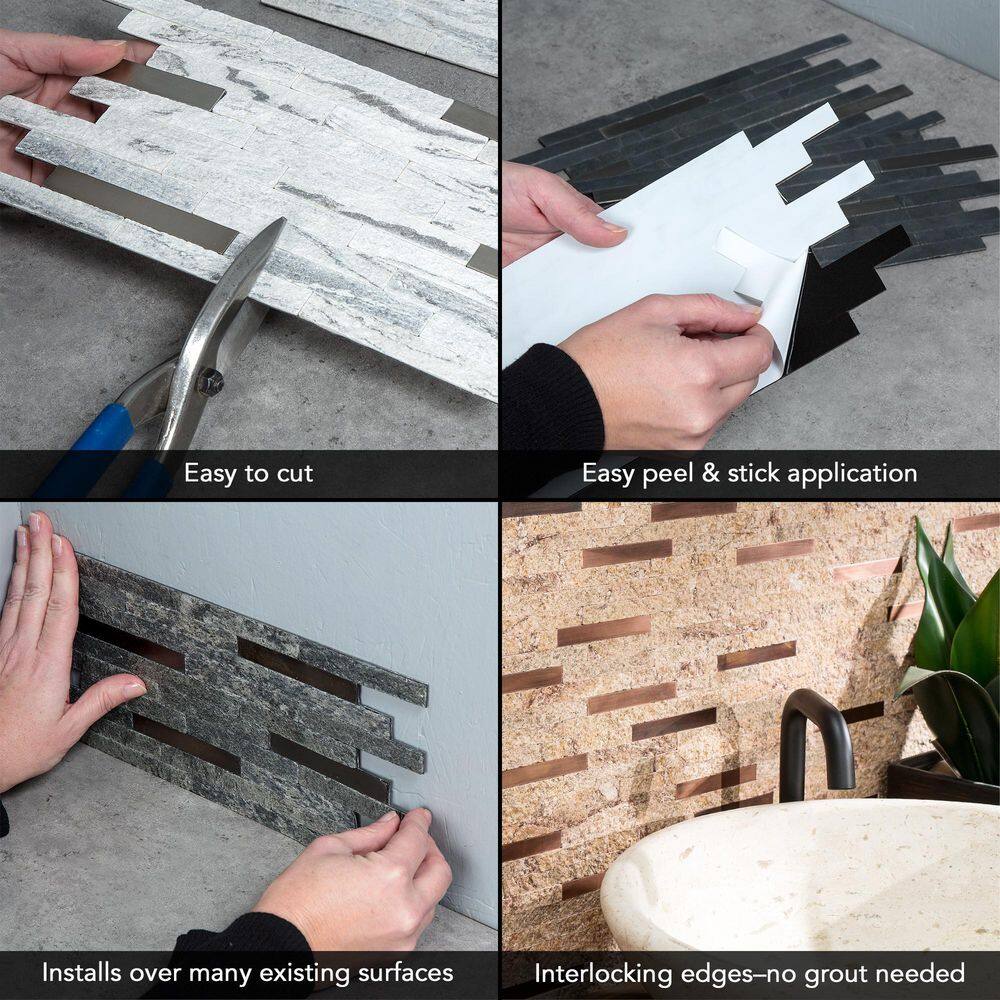 Easy to cut

Easy peel & stick application

Installs over many existing surfaces

Interlocking edges–no grout needed