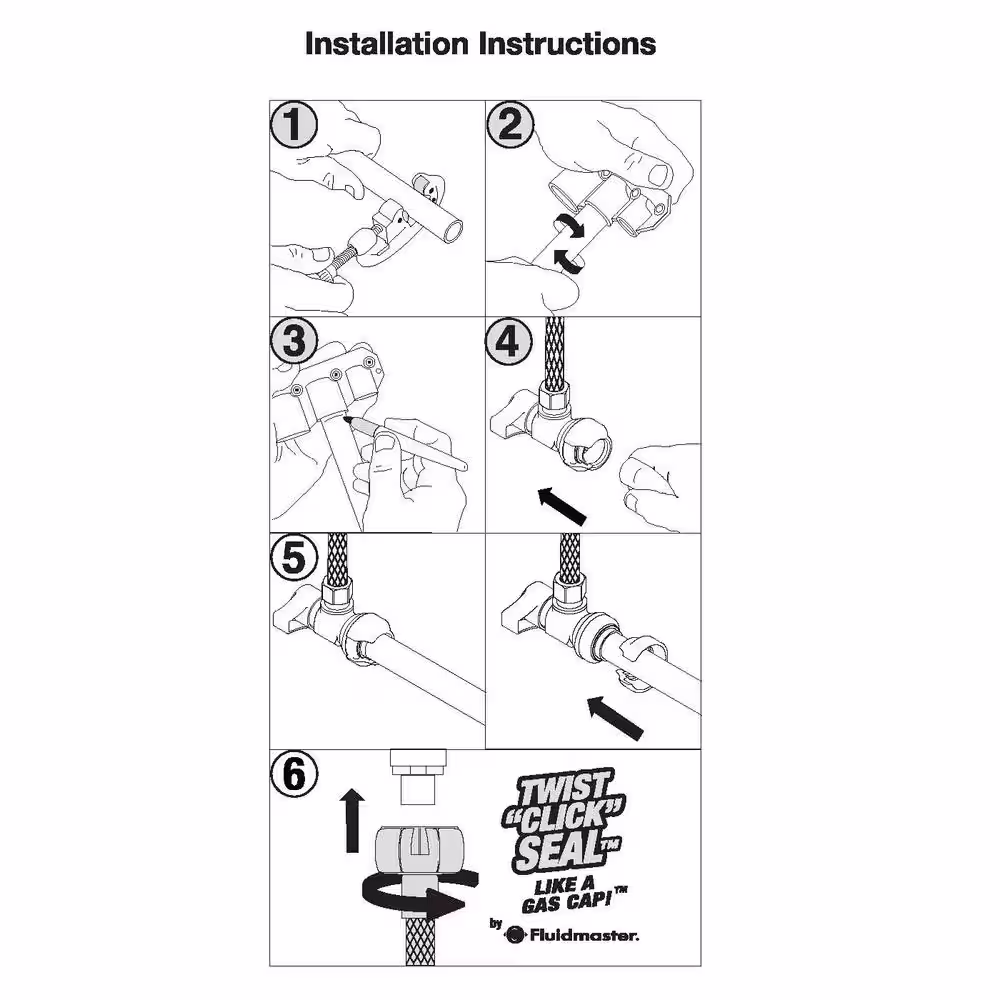 Installation Instructions

1

2

3

4

5

6

TWIST "CLICK" SEAL™ LIKE A GAS CAP!™ by Fluidmaster.